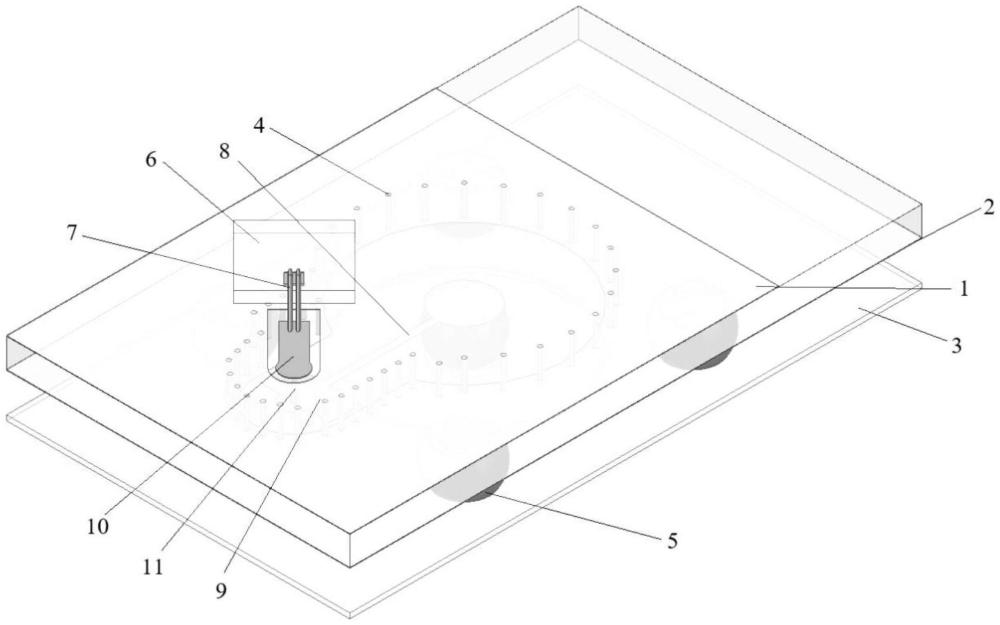 4
8
6
7
2
1
3
10
11
9
5