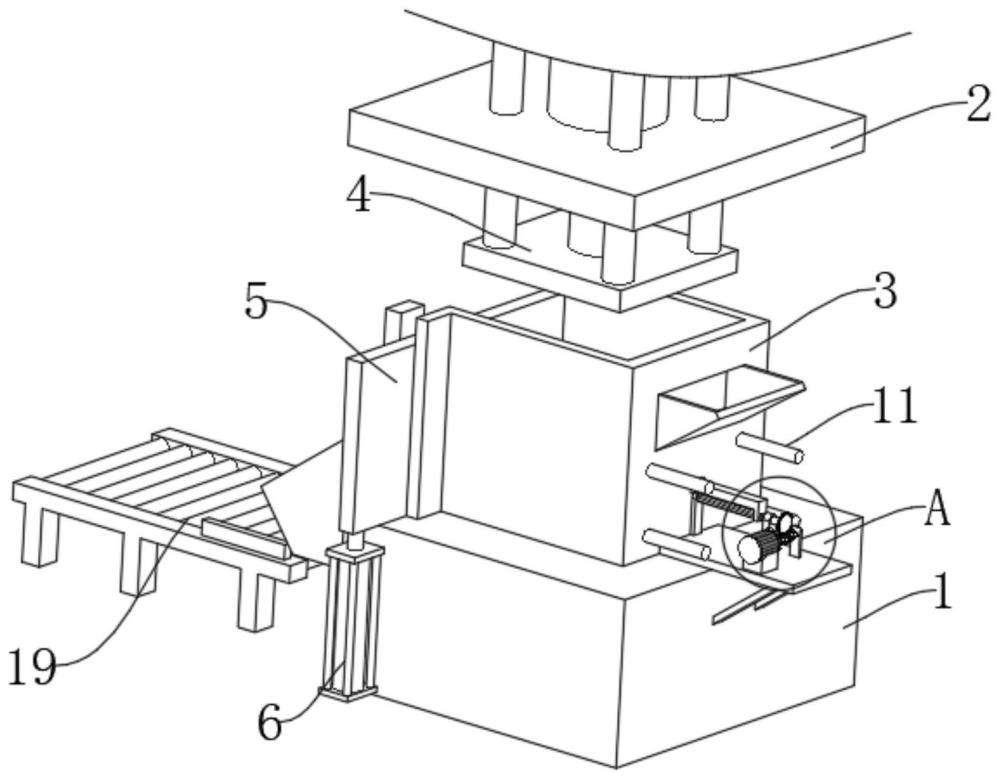 2
4
3
5
11
A
1
19
6