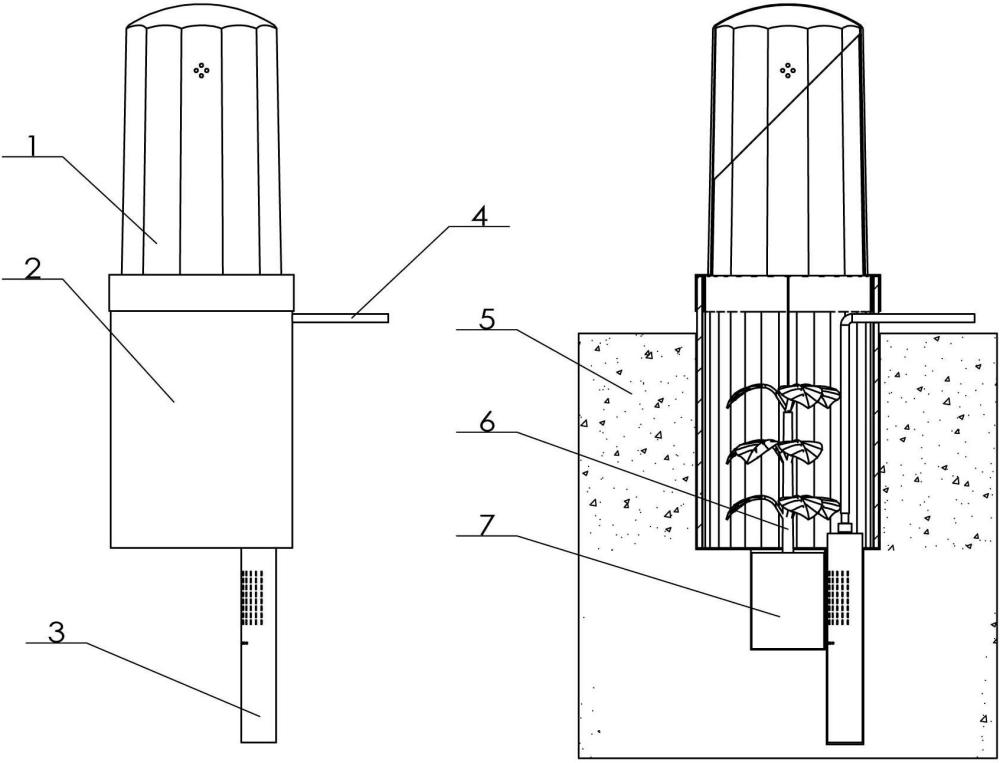 1
2
4
3
5
6
7