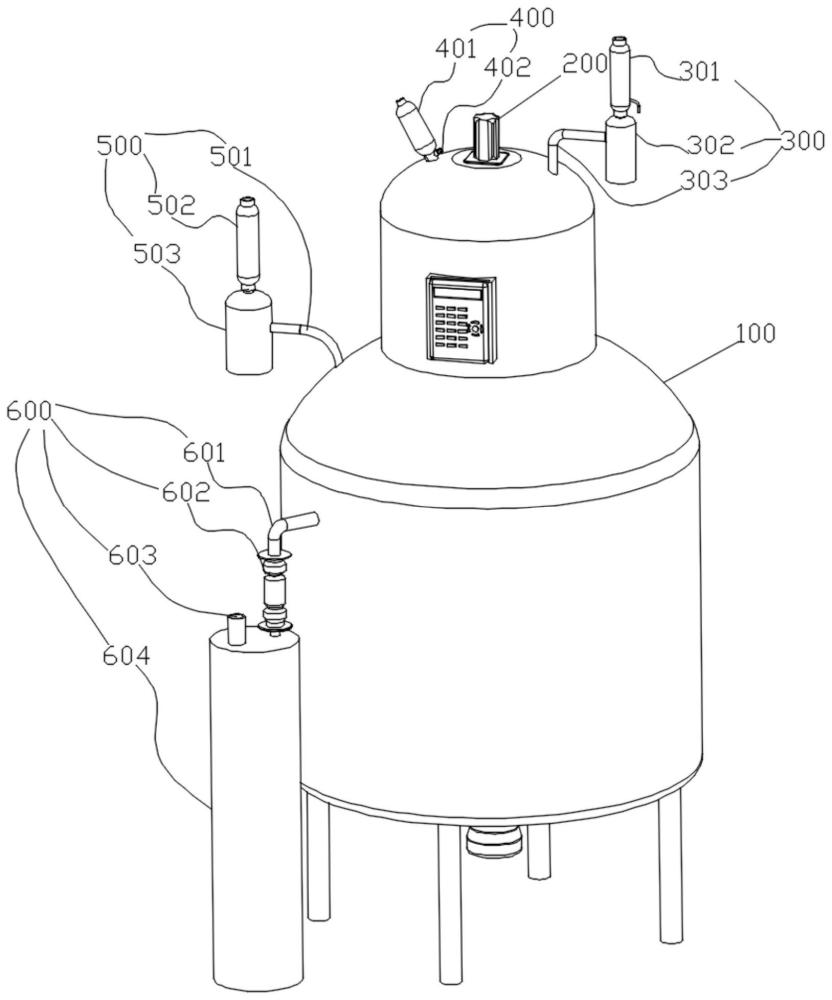 400
401
402
200
301
302
300
303
500
501
502
503
100
600
601
602
603
604