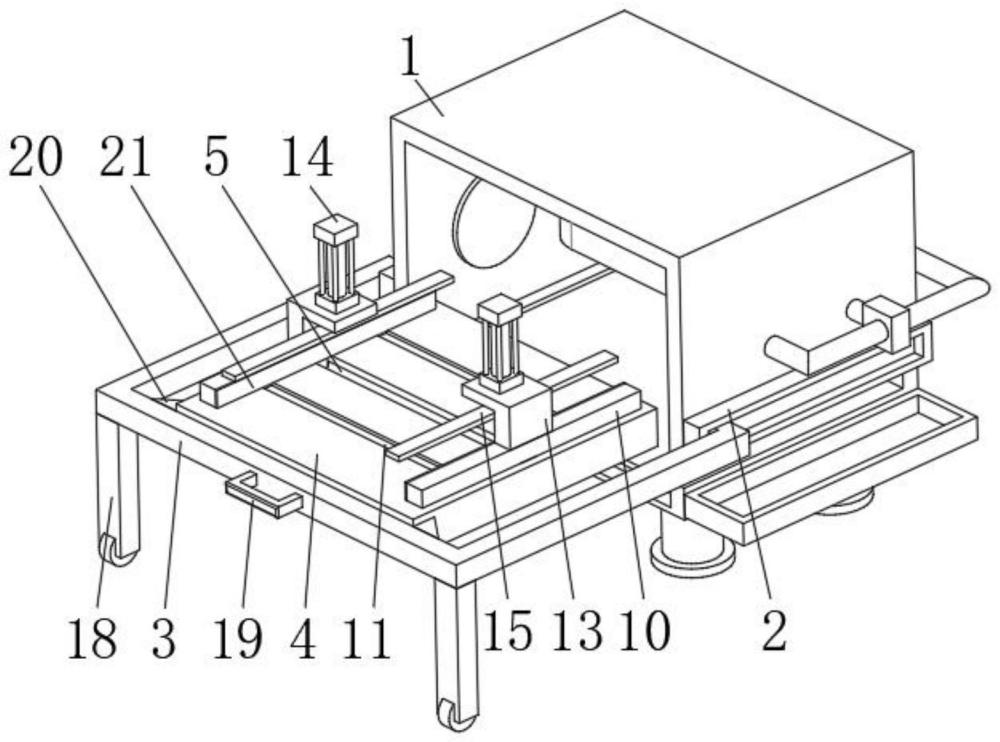 1
20 21 5 14
18 3 19 4 11 15 13 10 2