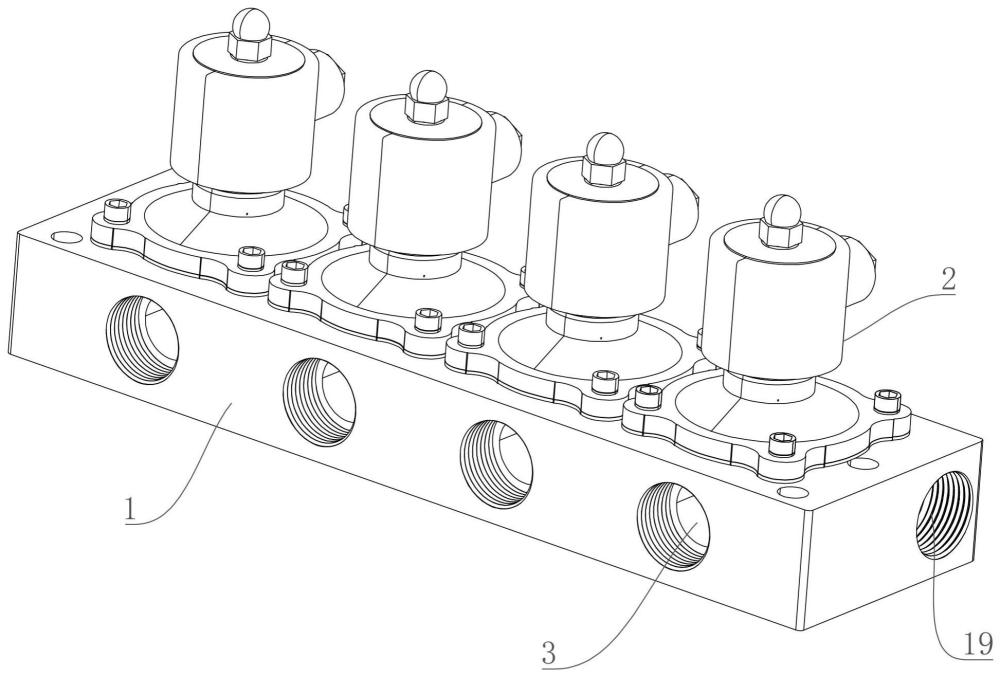 2
1
3
19