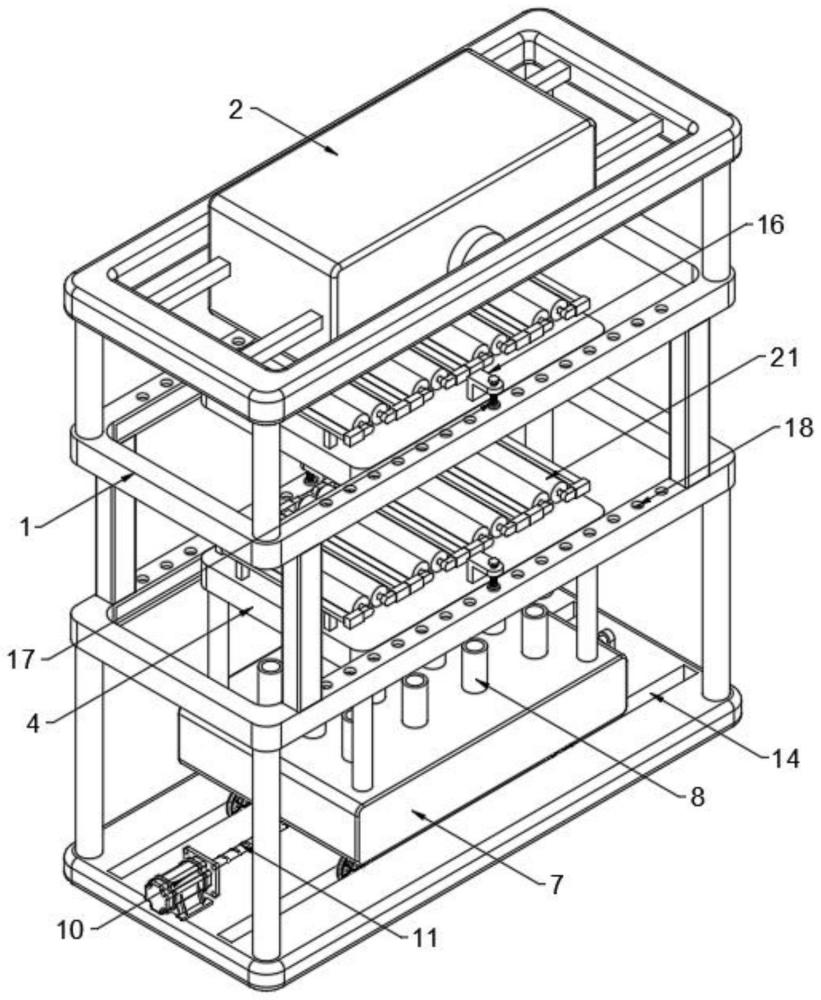 2
16
21
18
1
17
4
14
8
7
10
11