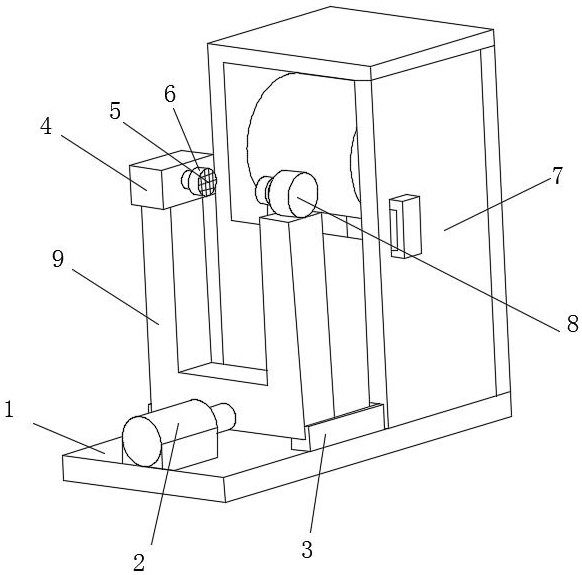 6
5
4
7
9
8
1
2
3