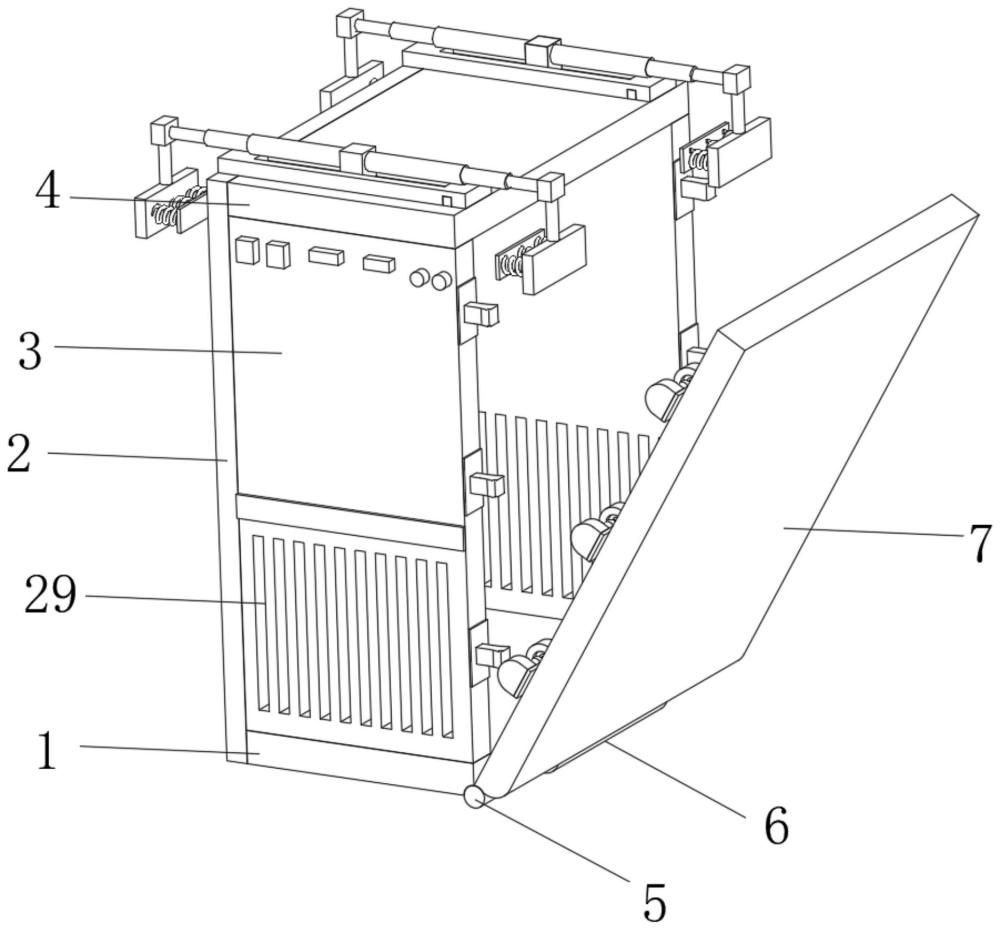 4
3
2
29
1
7
6
5