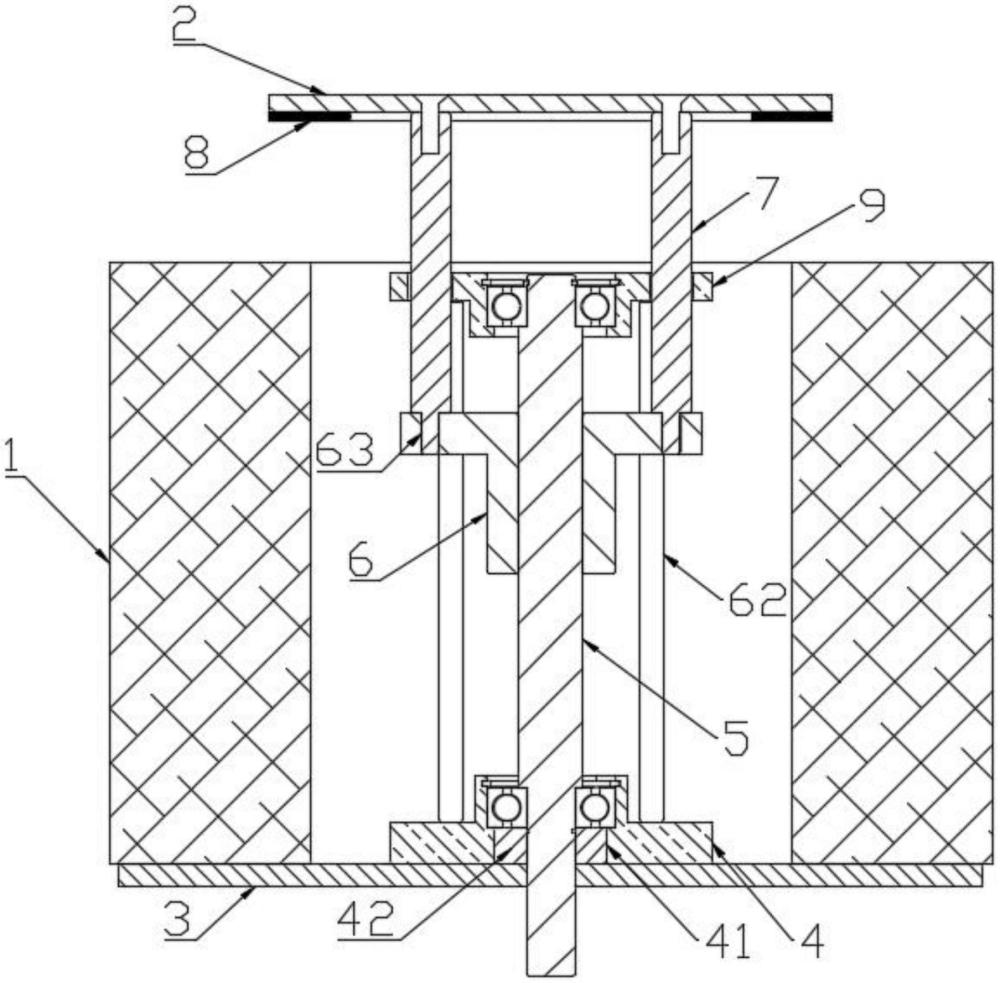 2
8
7
9
1
63
6
62
5
3
42
41
4