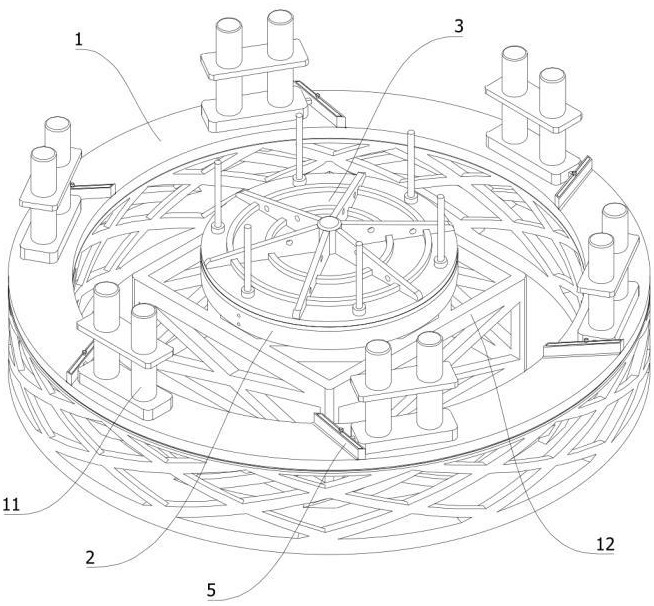 1
3
11
2
5
12