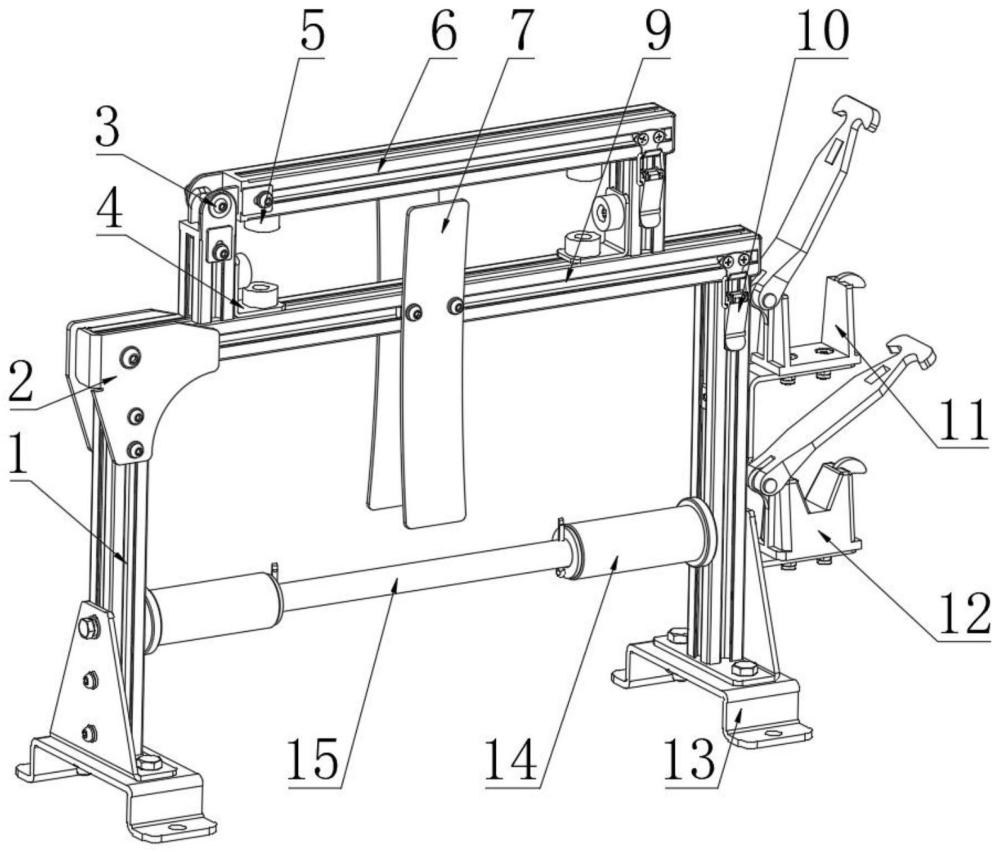 5
6
7
9
10
3
4
2
1
11
12
15
14
13