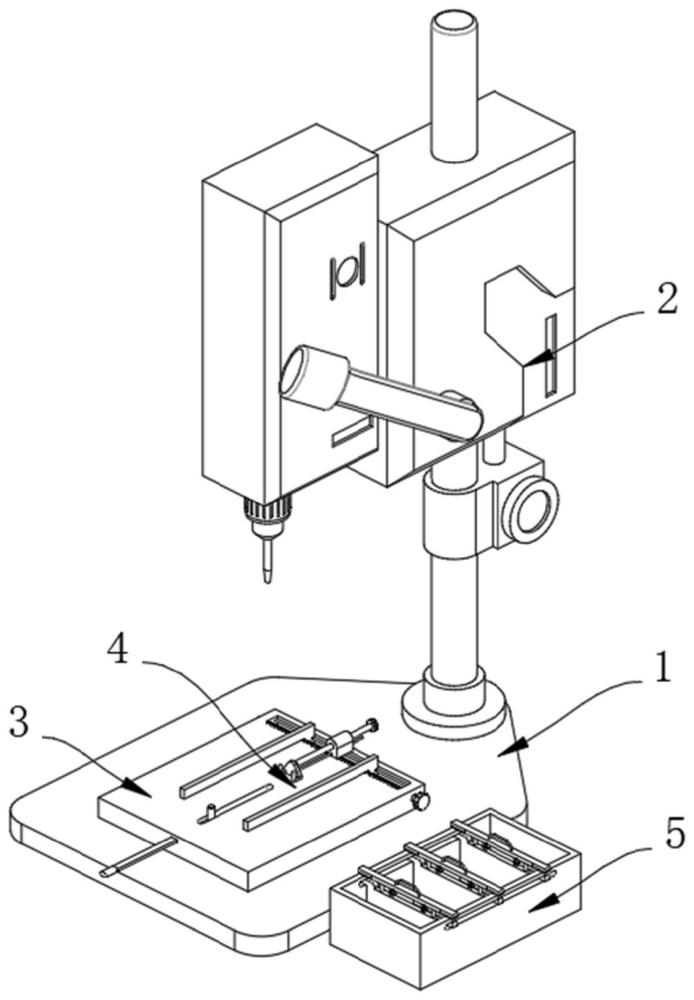 2
4
1
3
5