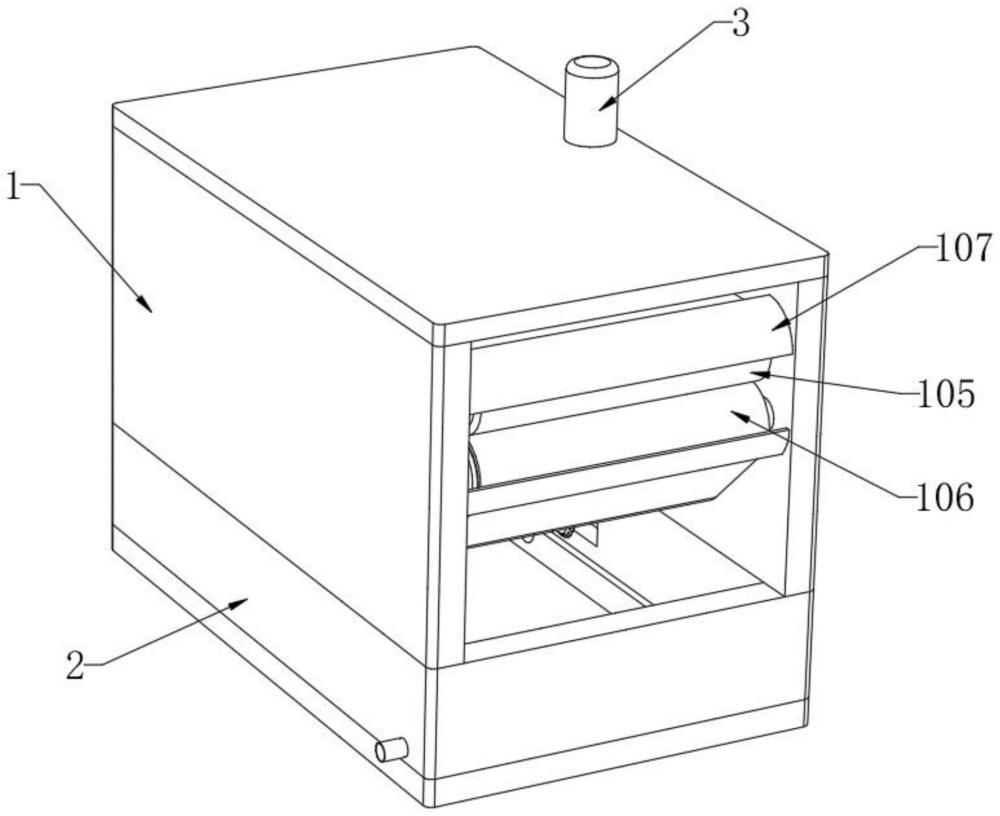 3
1
107
105
106
2