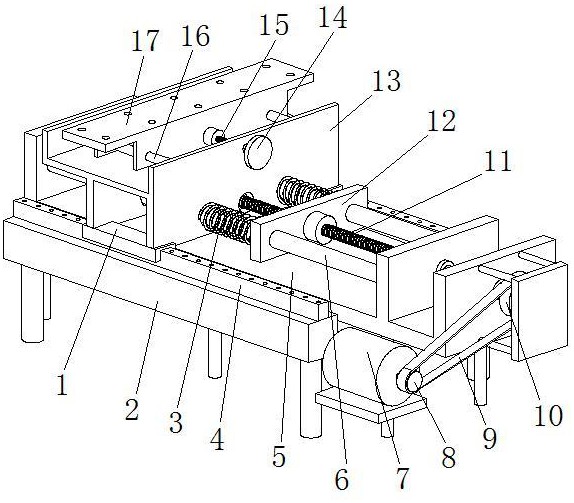 17 16 15 14
13
12
11
1
2
3
4
5
6
7
8
9
10