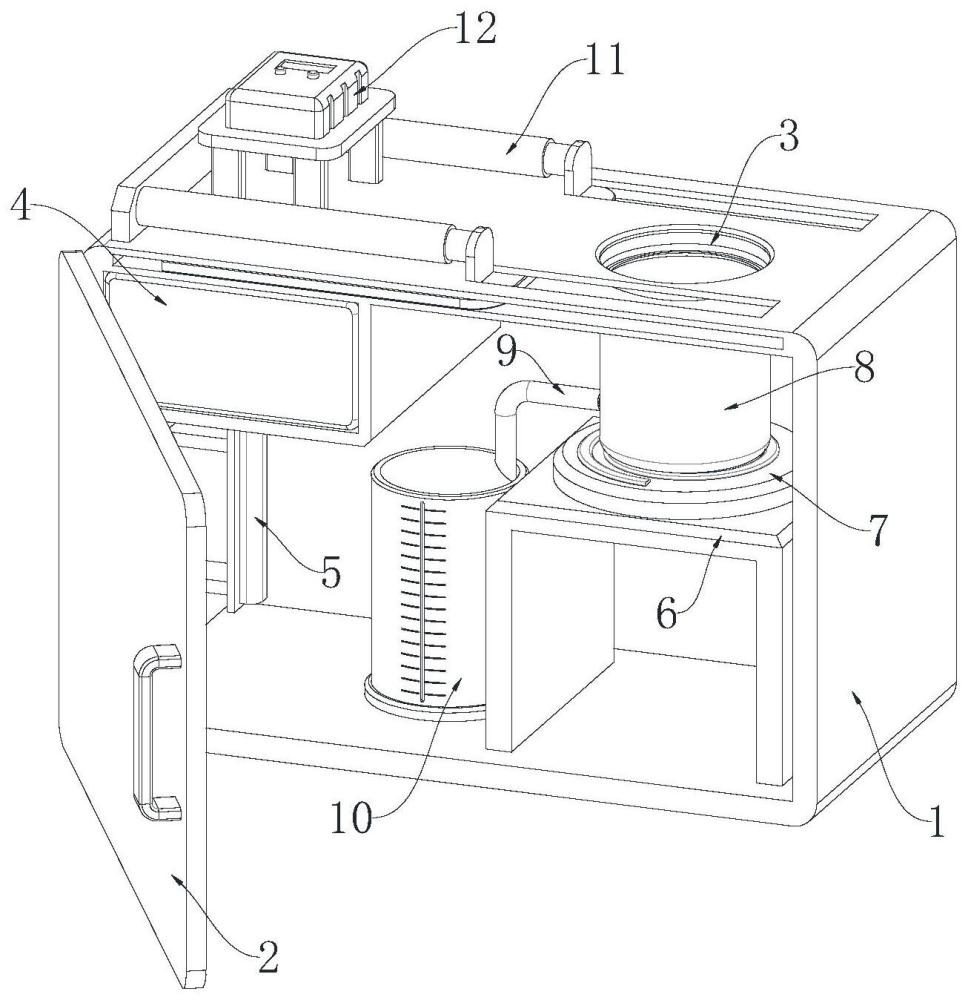 12
11
3
4
9
8
7
5
6
10
1
2