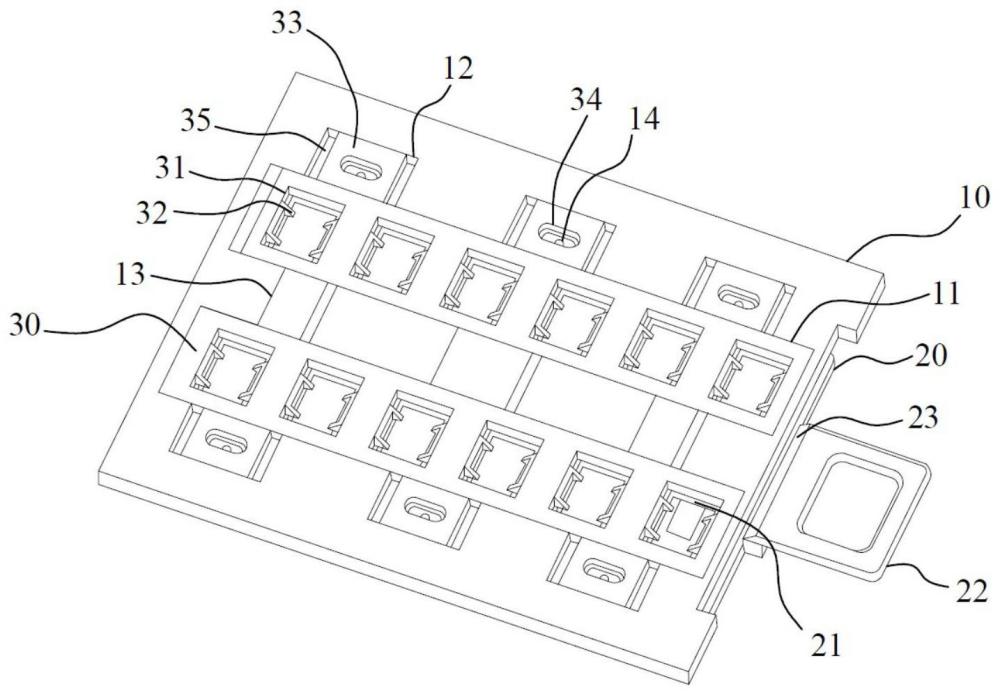 33
12
35
34
14
31
32
10
13
11
30
20
23
22
21