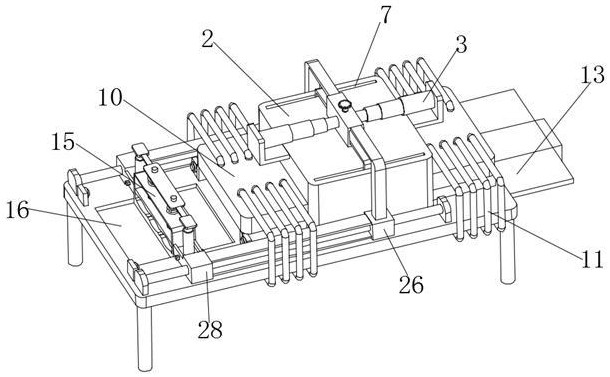 7
2
3
13
10
15
16
11
26
28