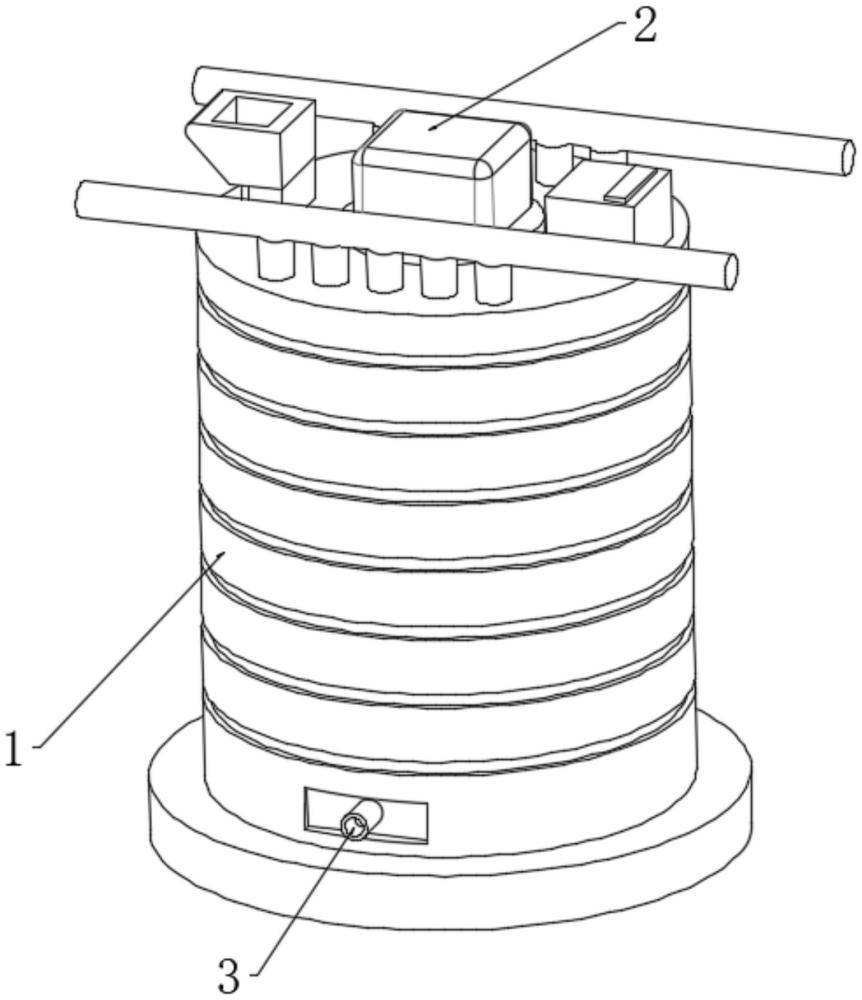 2

1

3