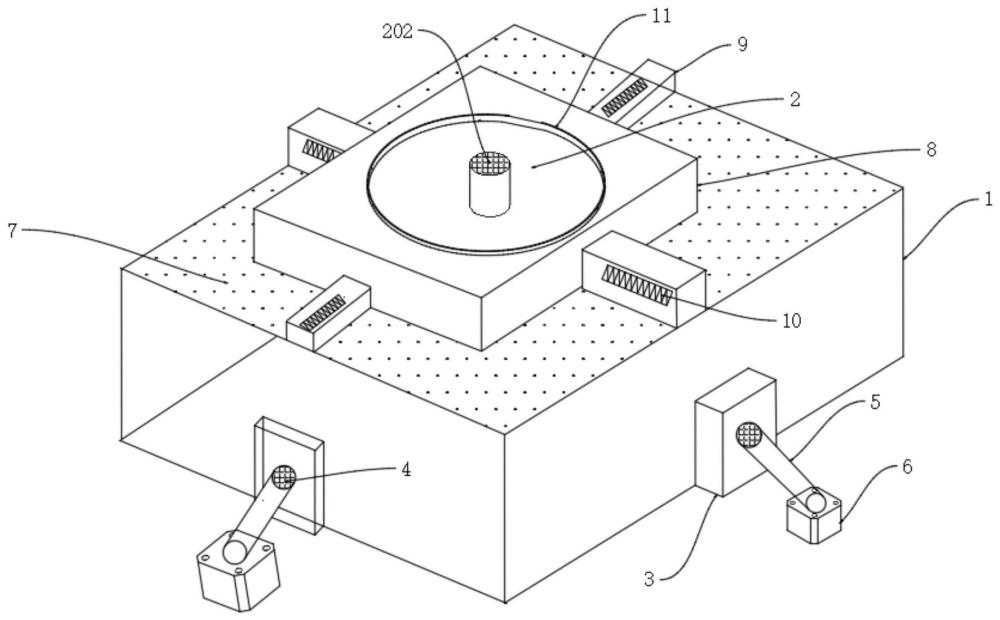 202
11
9
2
8
1
7
10
5
4
6
3