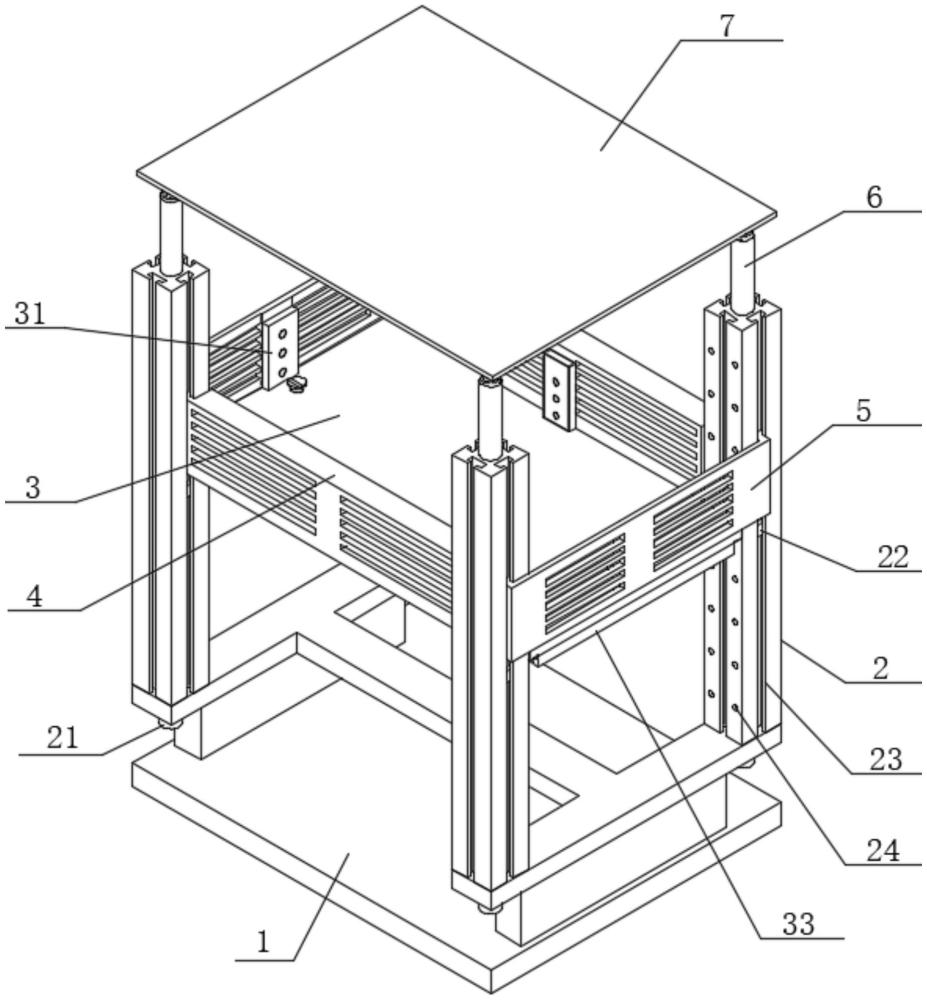 7
6
31
5
3
22
4
2
21
23
24
33
1