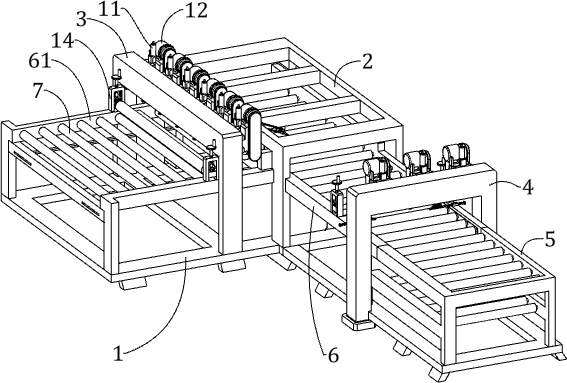 11
12
3
14
61
7
2
4
5
1
6