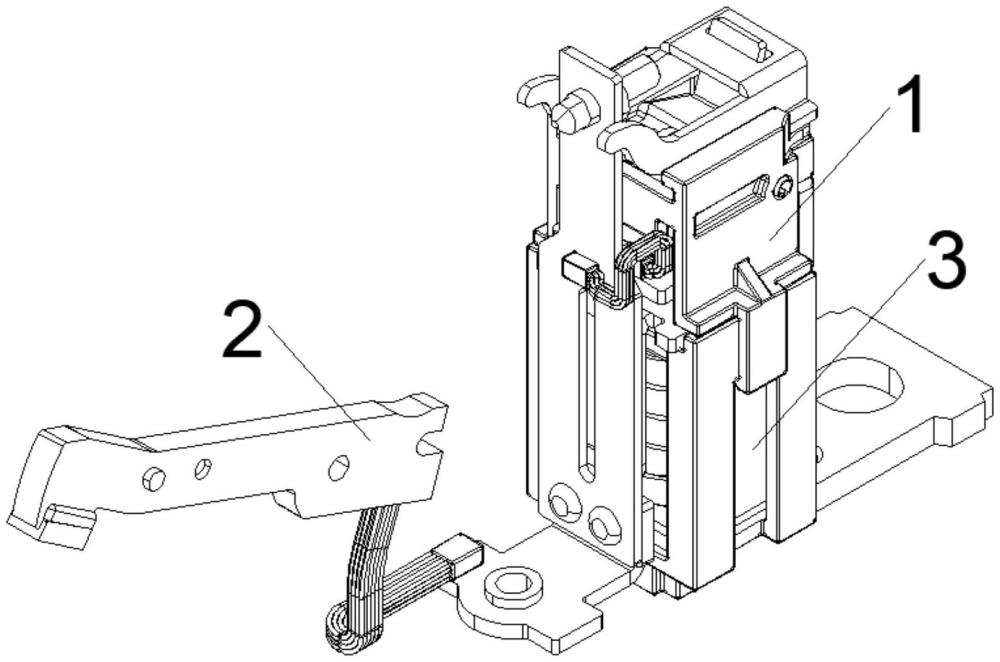 1
3
2