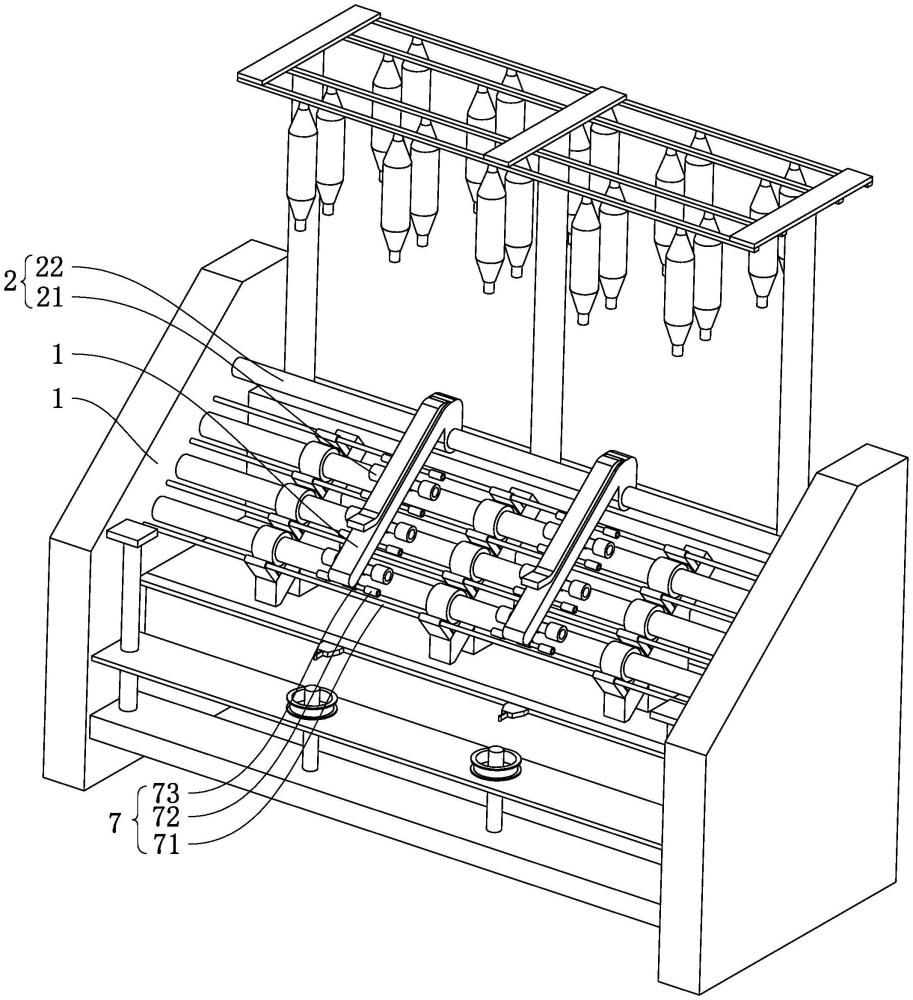 2 22
21
1
1
7 73
72
71