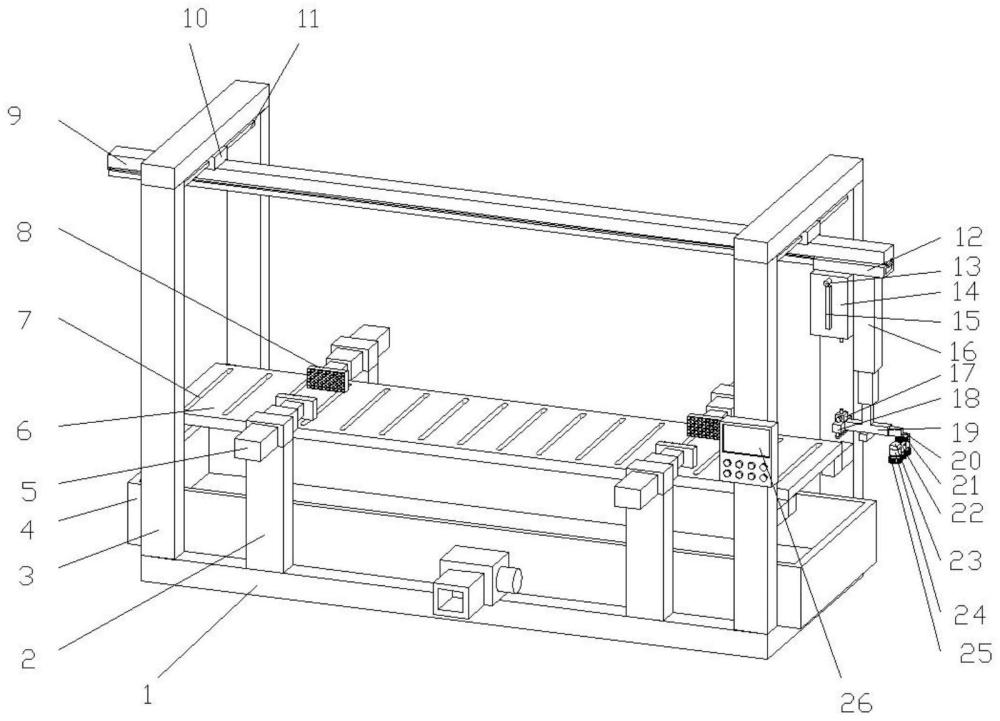 10
11
9
8
7
6
5
4
3
2
1
12
13
14
15
16
17
18
19
20
21
22
23
24
25
26