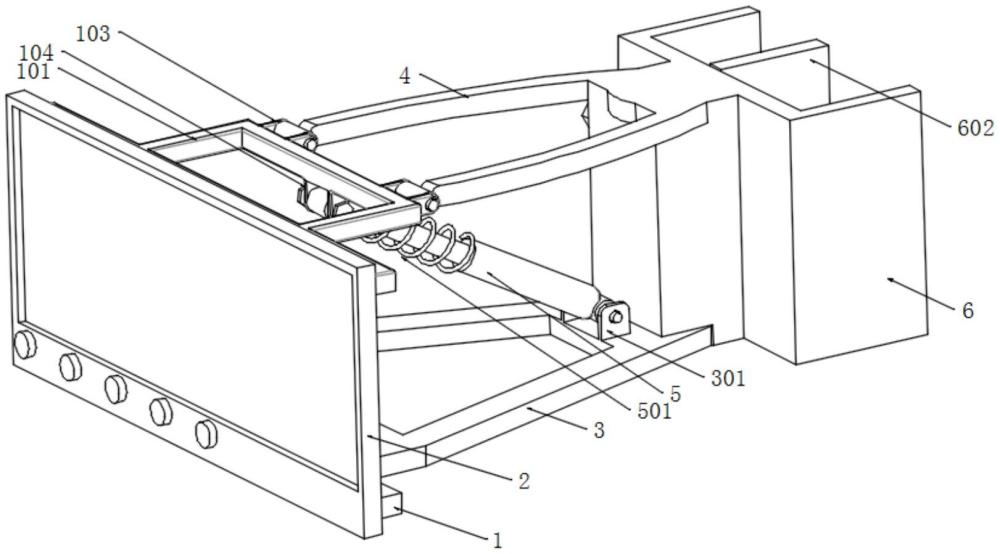 103
104
101
4
602
6
301
5
501
3
2
1