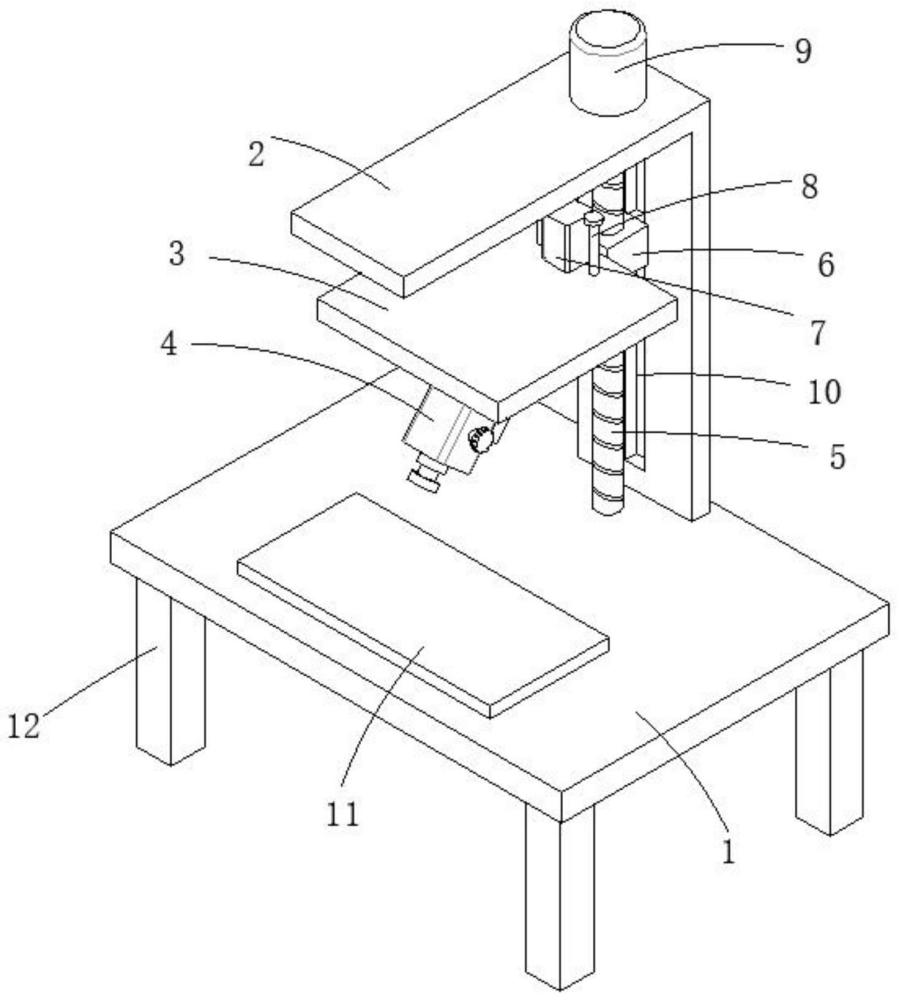 9
2
8
3
6
7
4
10
5
12
11
1