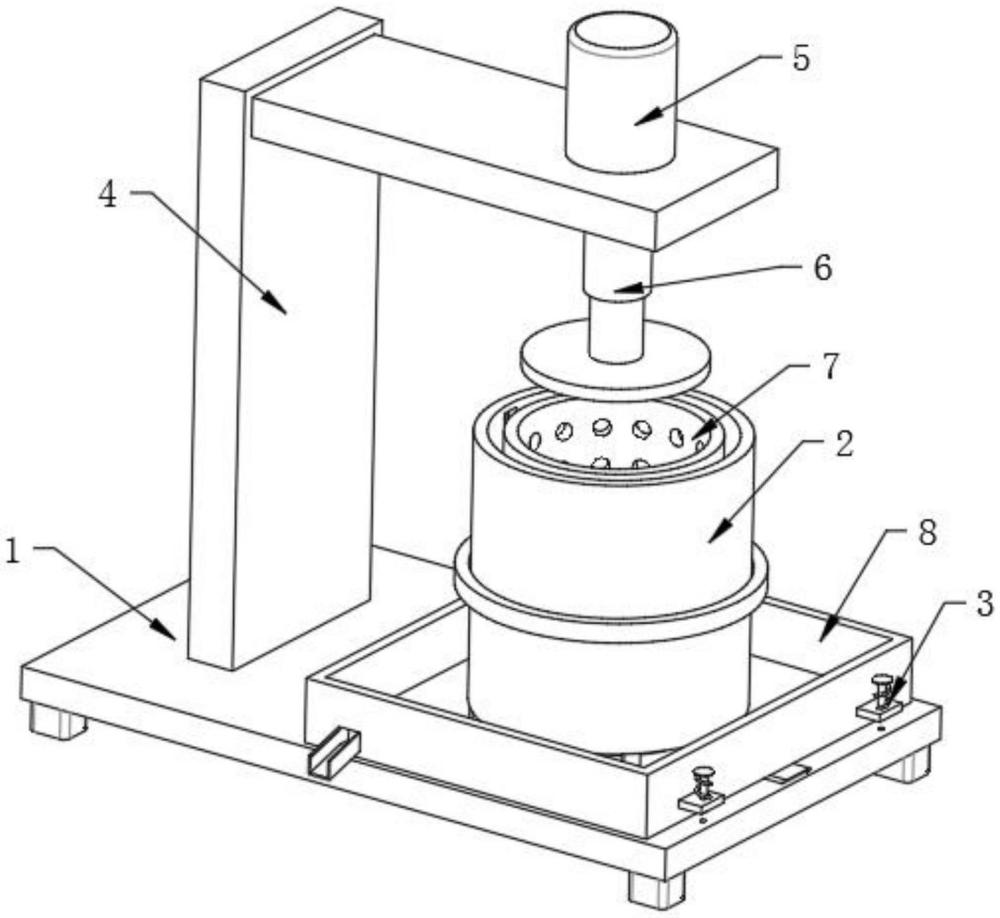 5
4
6
7
2
1
8
3