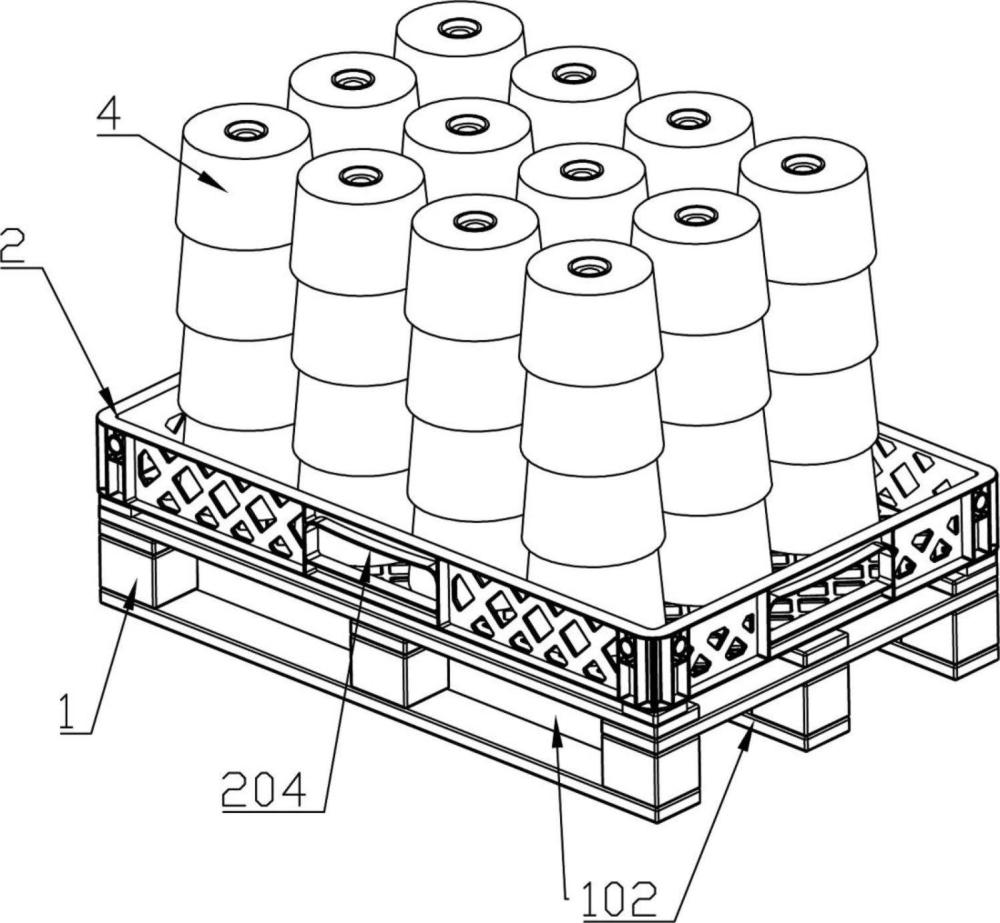 4
2
1
204
102