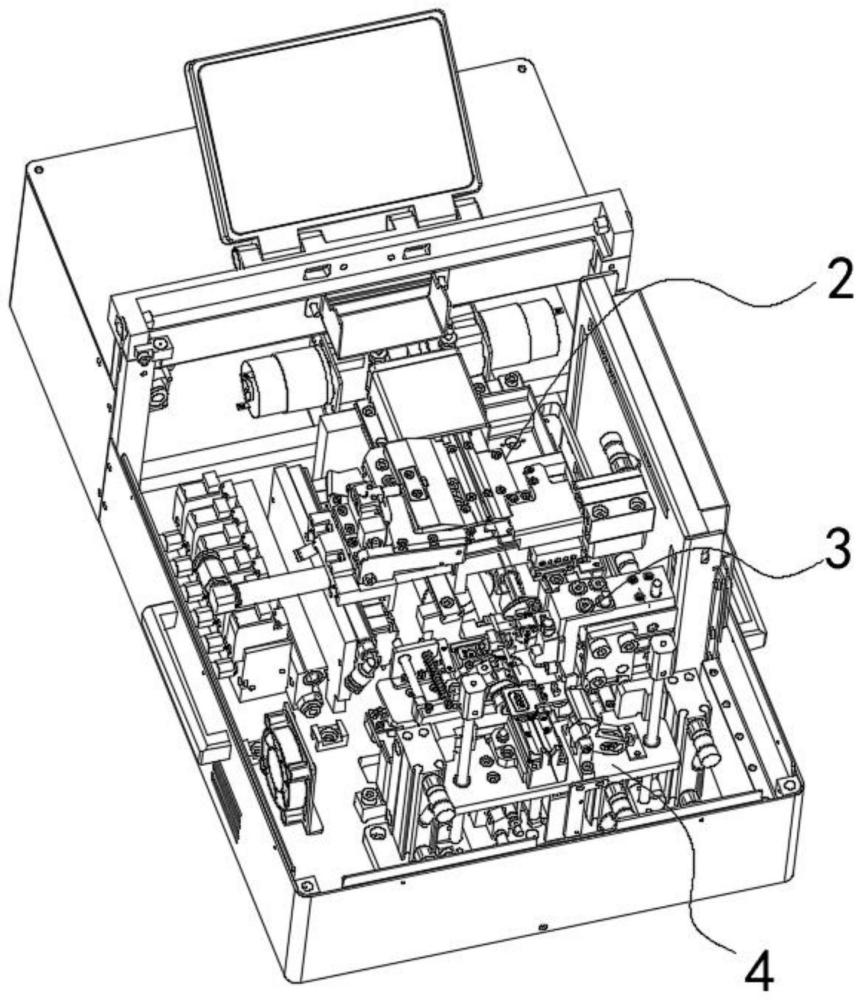 2
3
4