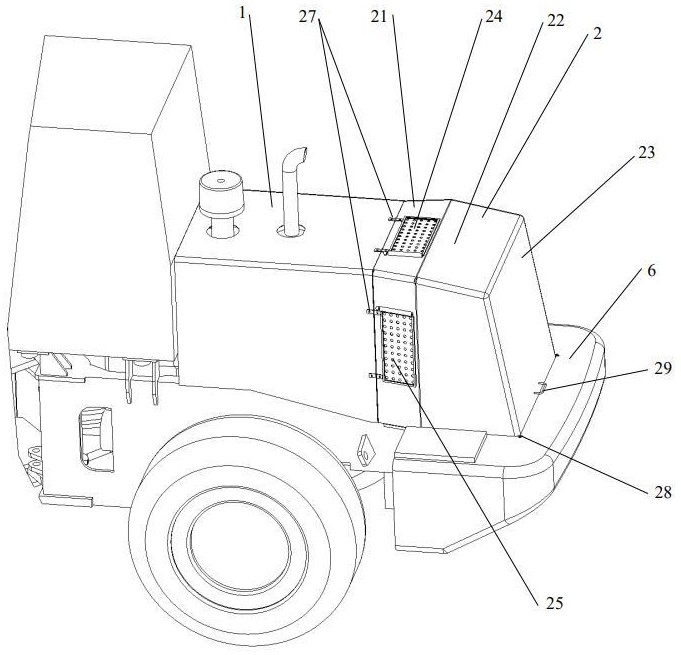 1
27
21
24
22
2
23
6
29
28
25