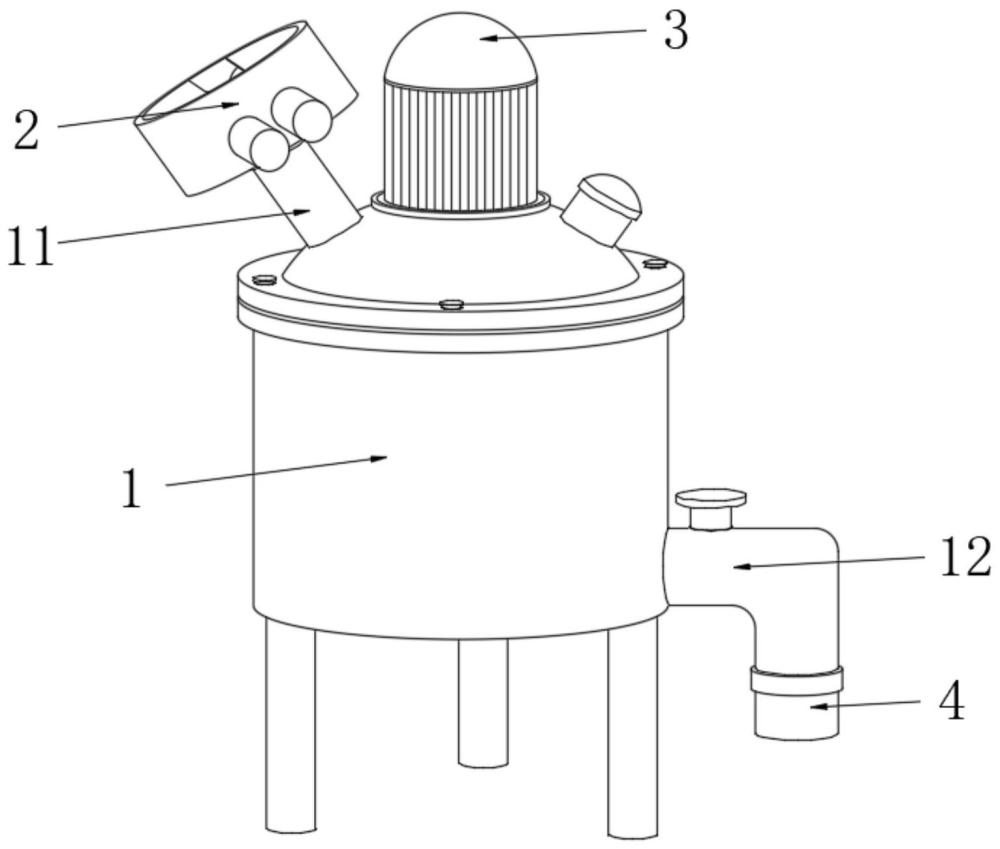 3
2
11
1
12
4