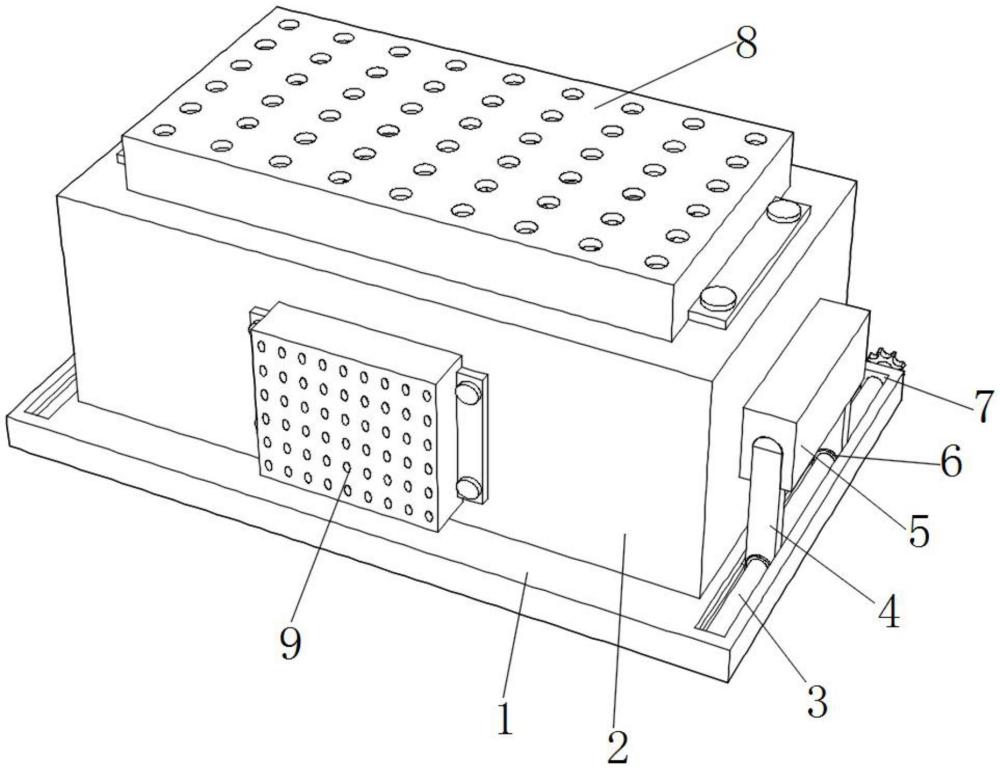 8
7
6
5
4
3
9
1
2