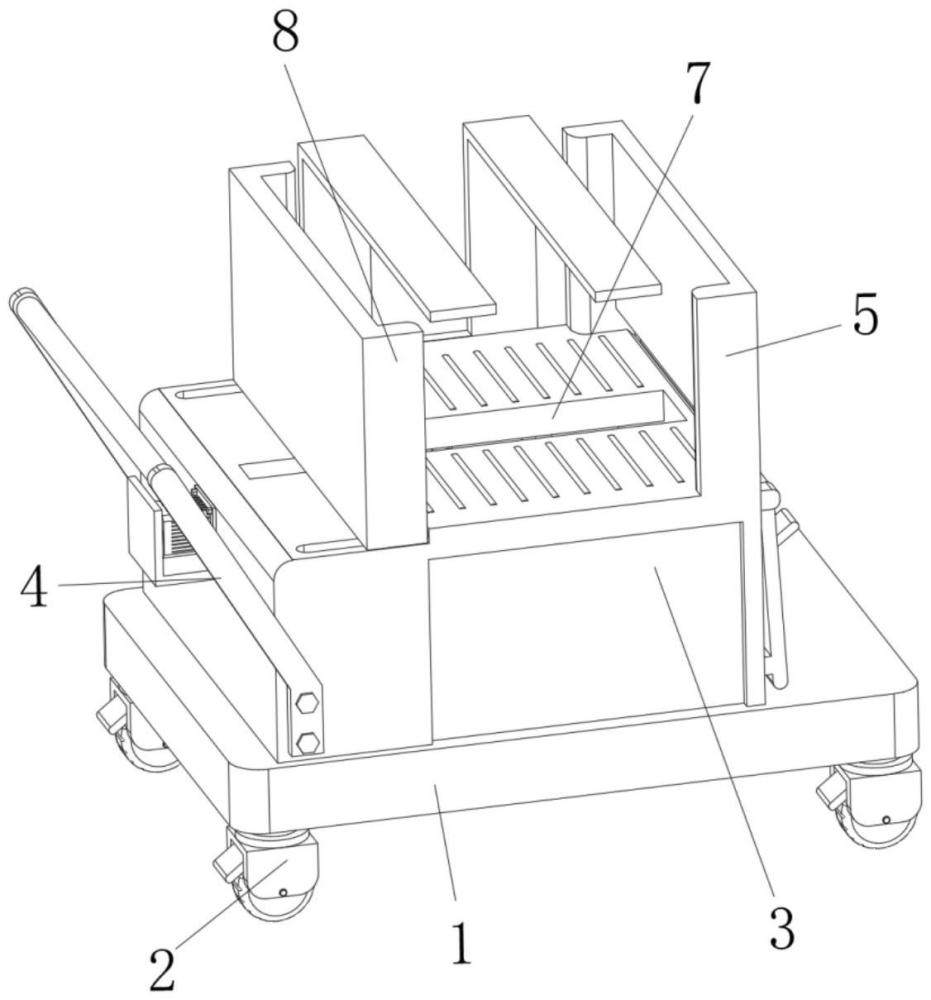 8
7
5
4
2
1
3