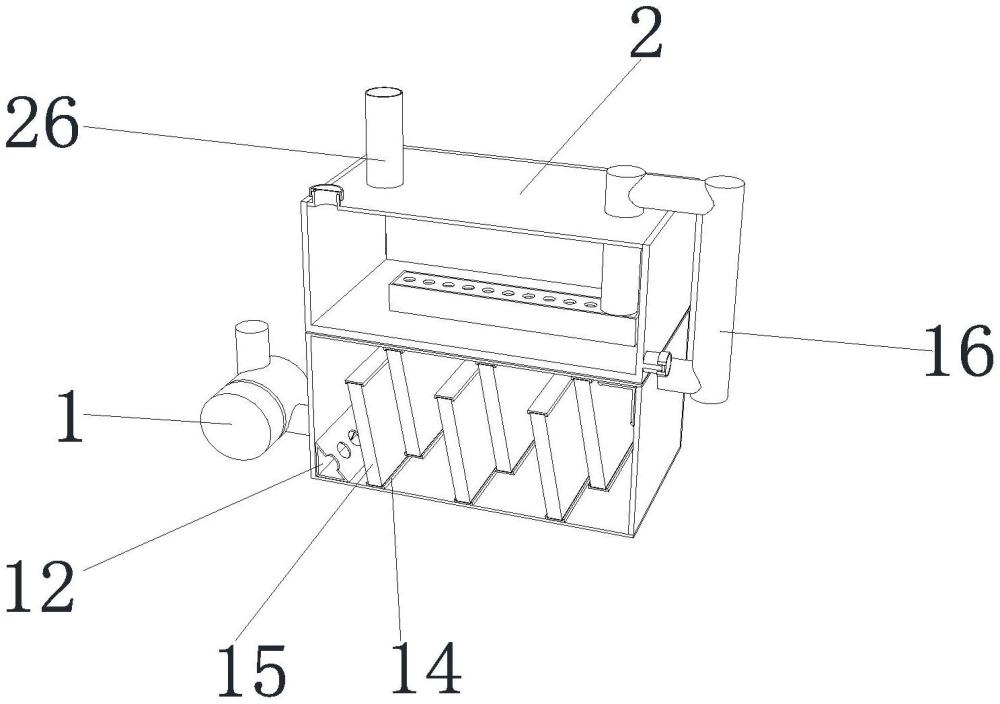 2
26
16
1
12
15
14