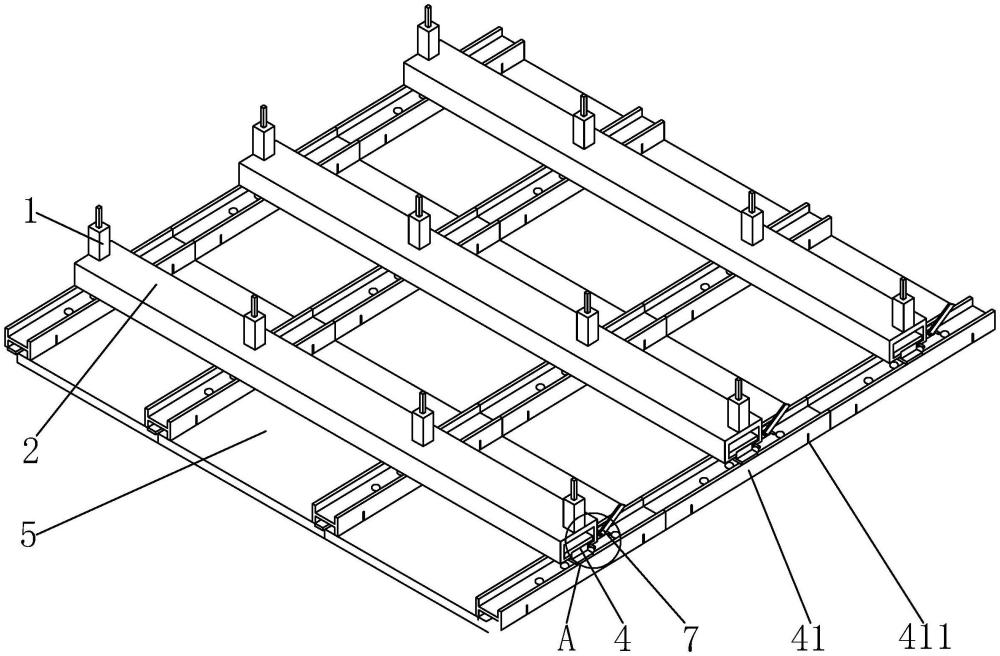 1
2
5
A
4
7
41
411