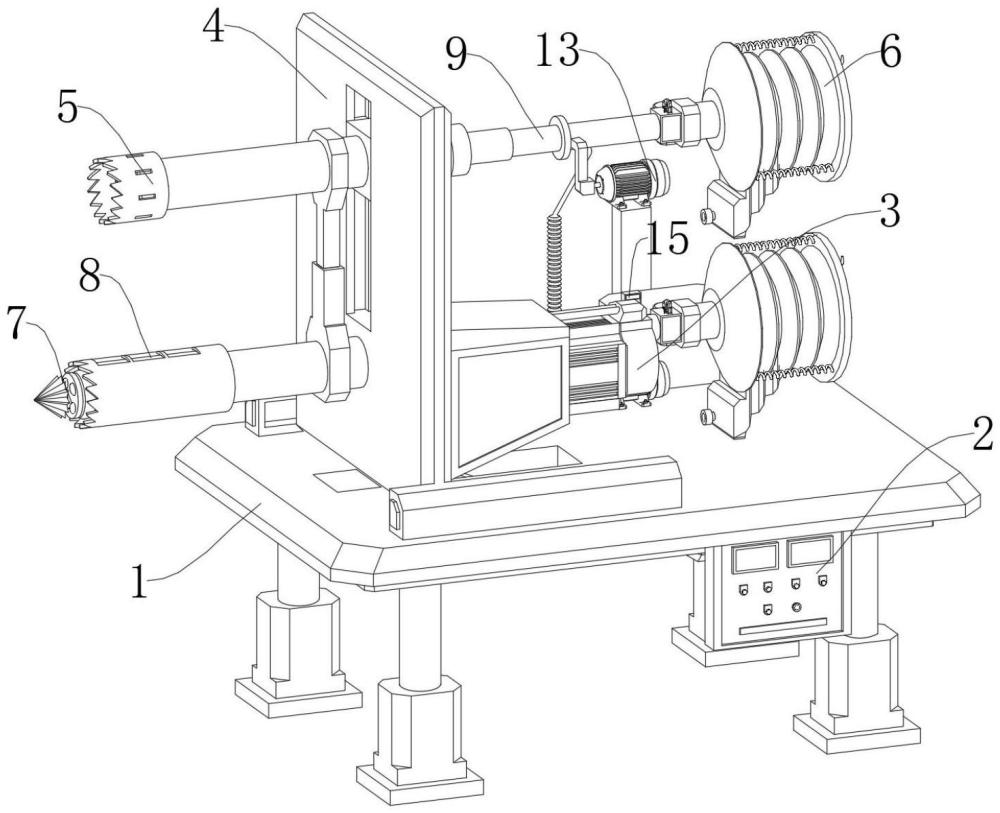 4
9
13
6
5
3
15
8
7
2
1