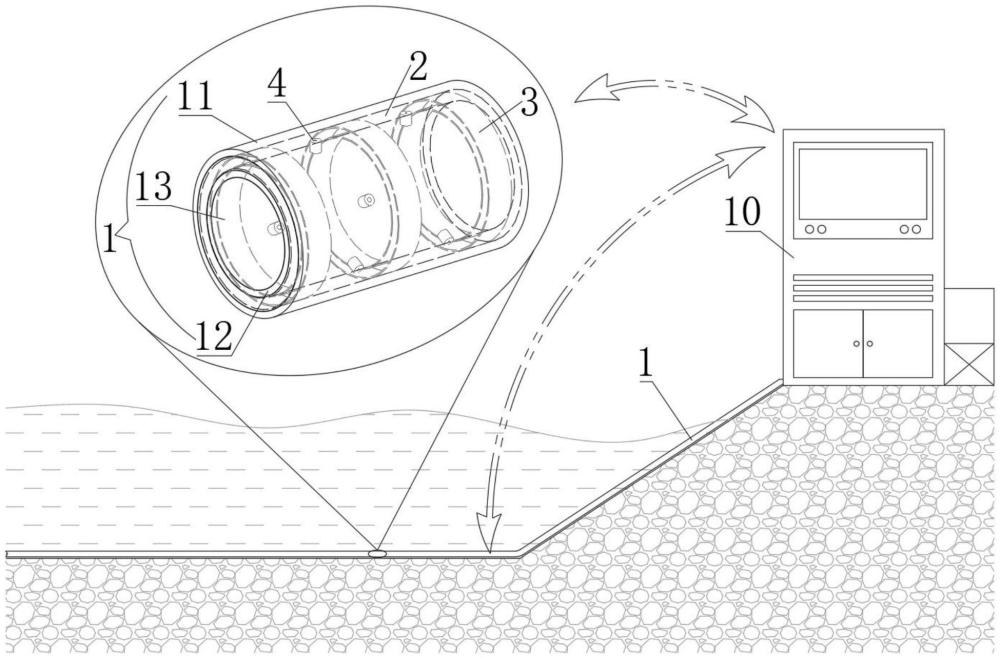 11
4
2
3
13
1
12
10
1