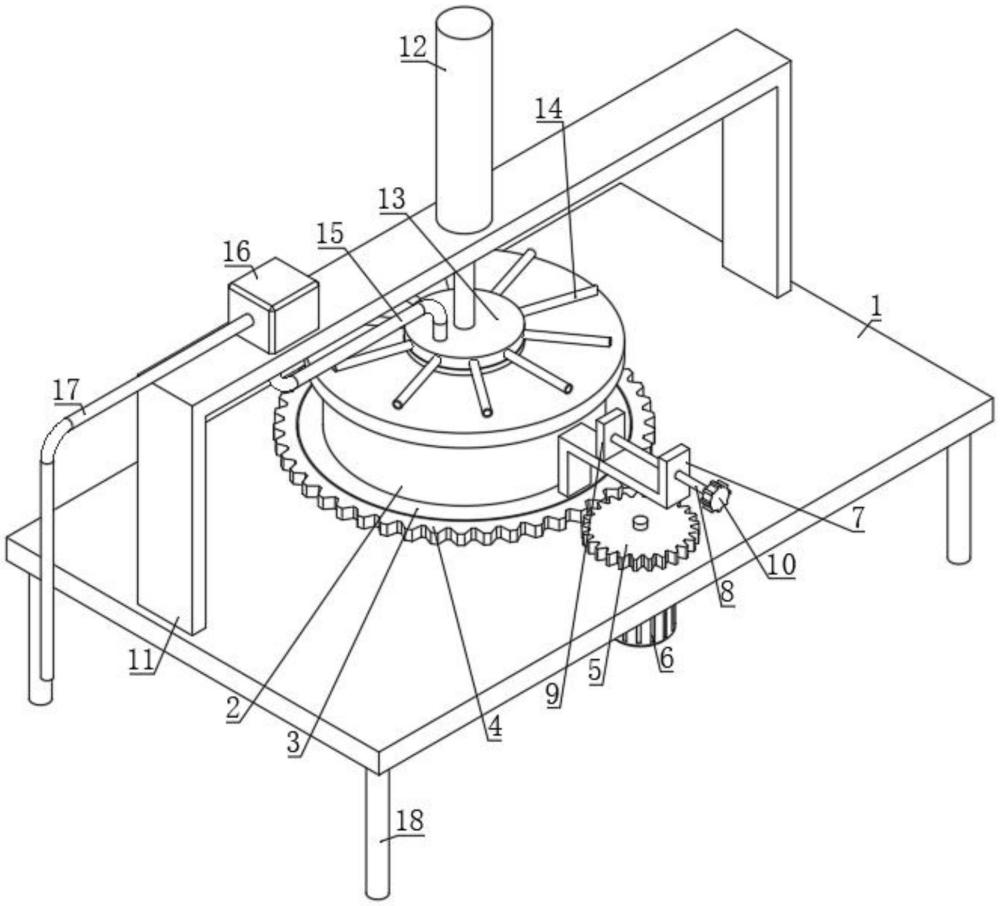 12
14
13
15
16
1
17
7
10
8
11
6
5
9
2
3
4
18