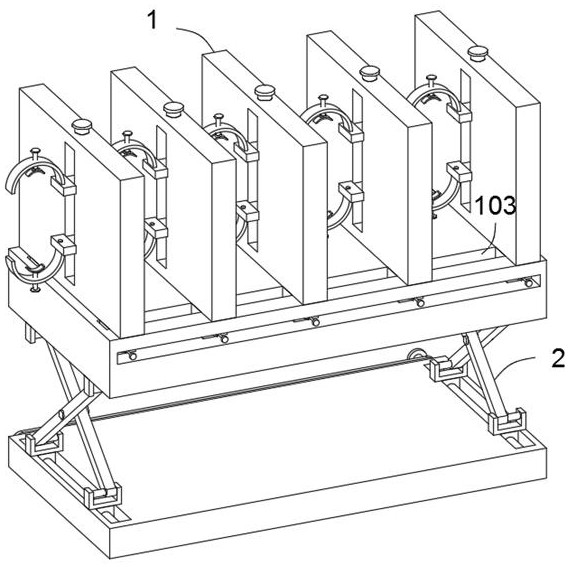 1

103

2