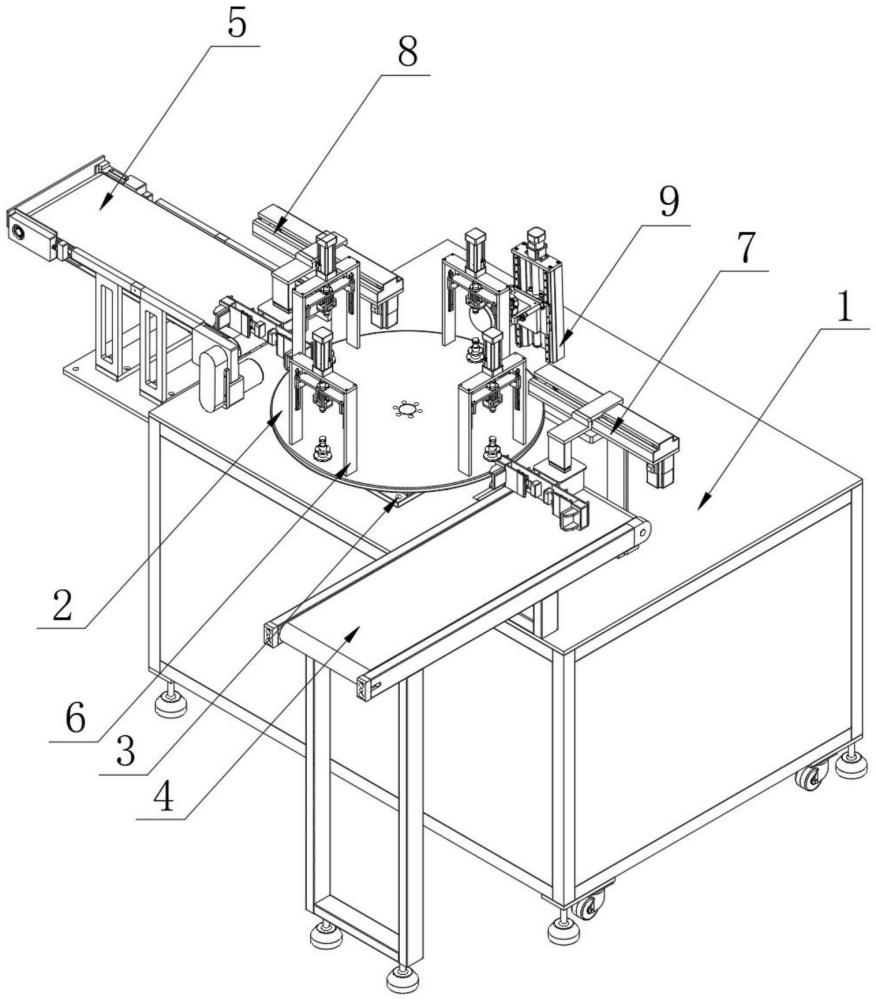 5
8
9
7
1
2
6
3
4