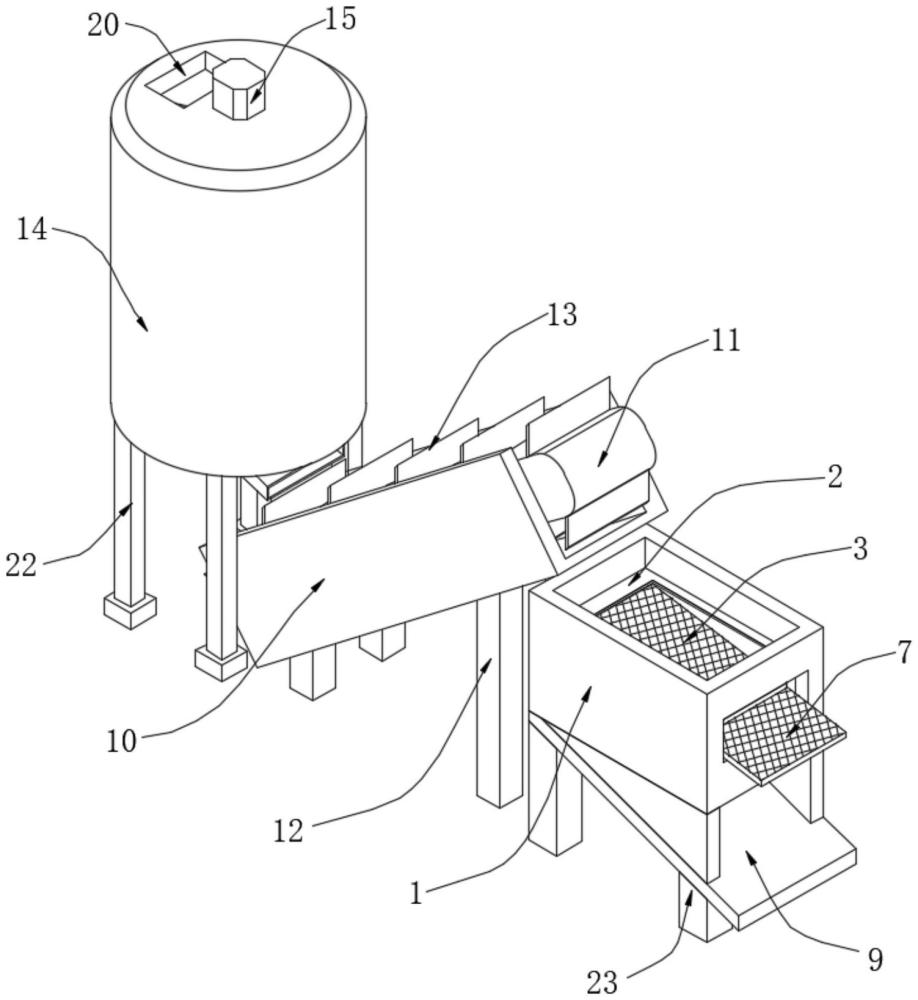 20
15
14
13
11
2
3
22
7
10
12
1
9
23