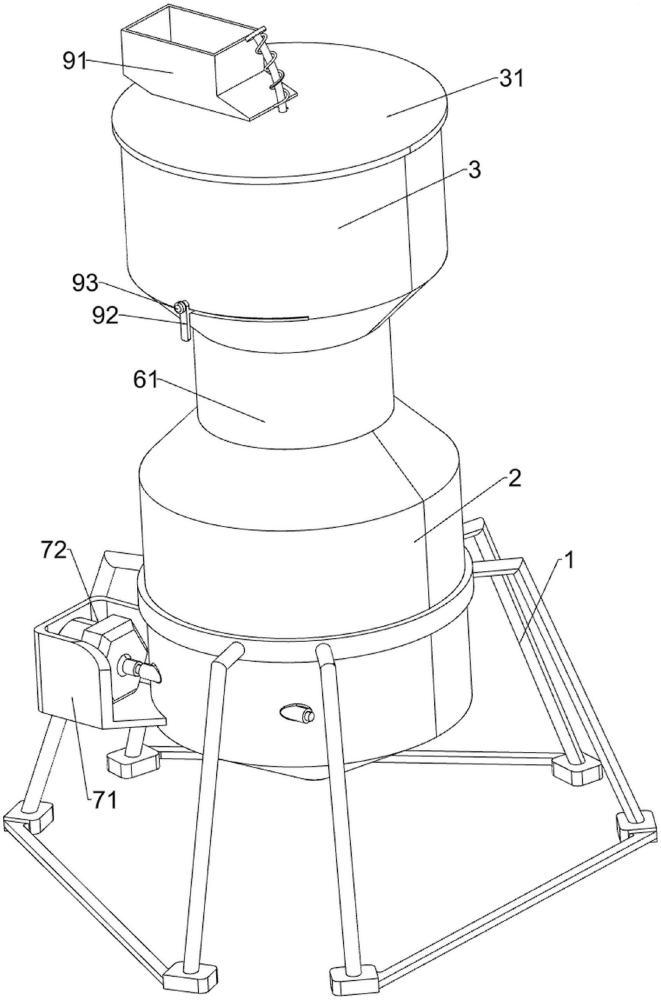 91
31
3
93
92
61
2
72
1
71