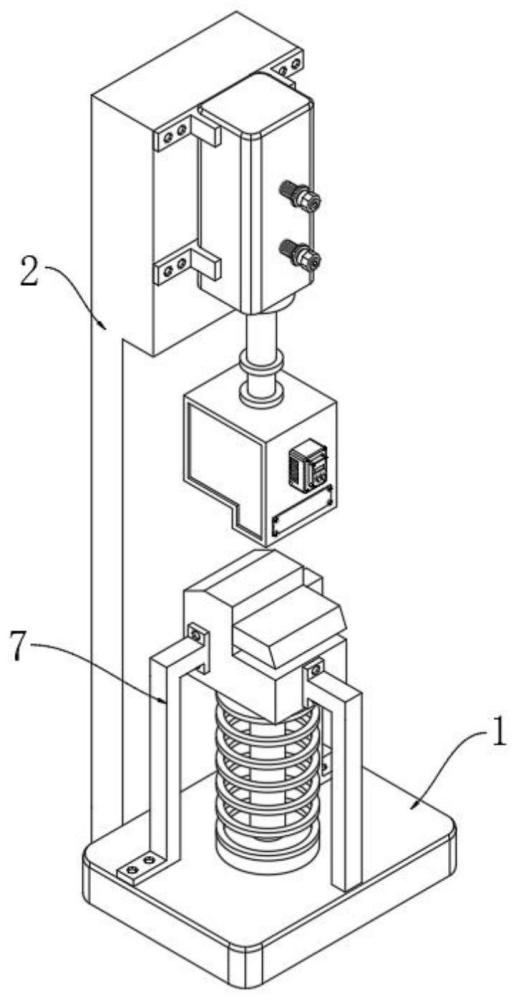 2
7
1