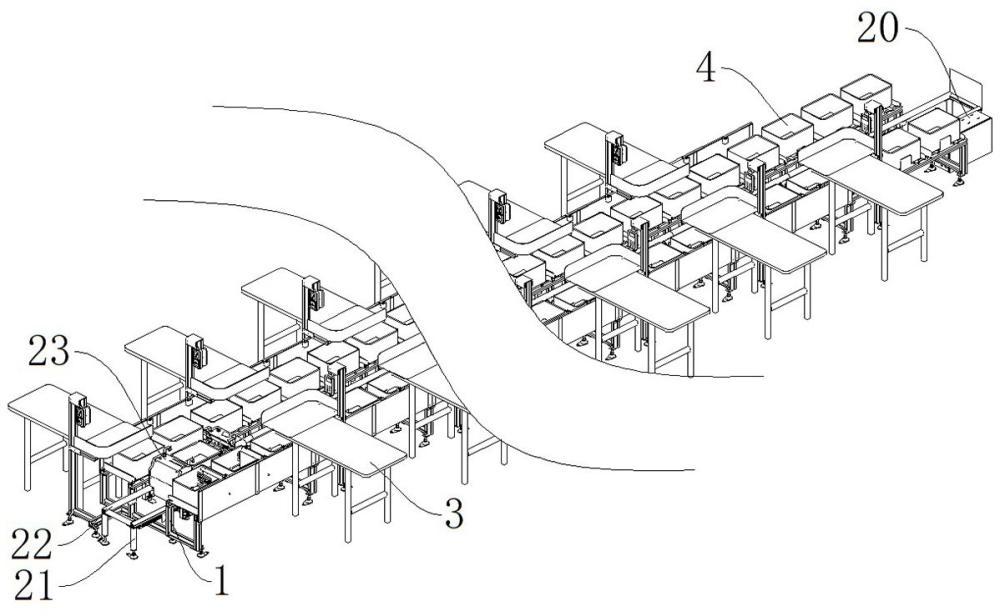 20
4
23
3
22
21
1