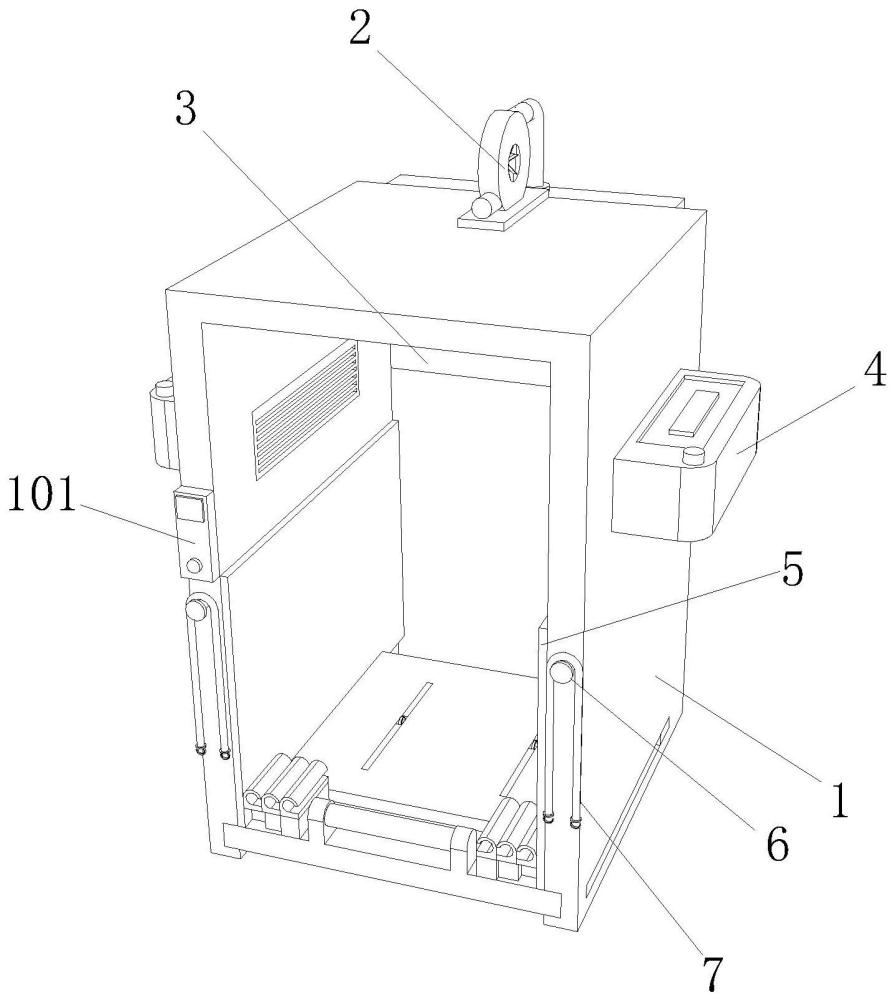 2
3
4
101
5
1
6
7