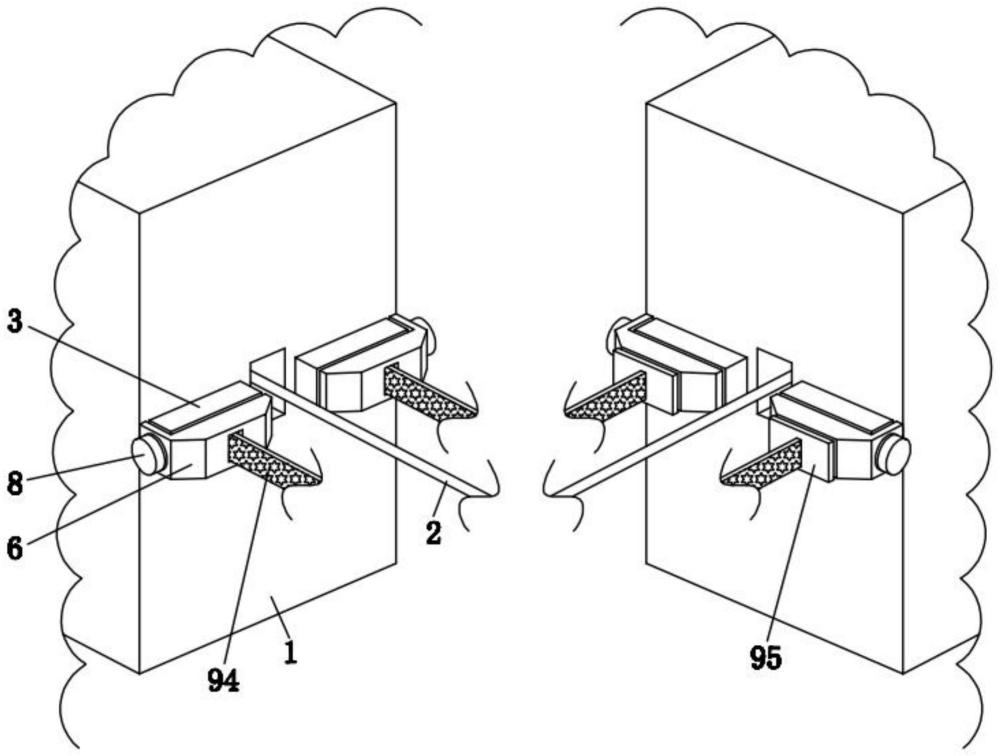 3
8
6
2
94
1
95