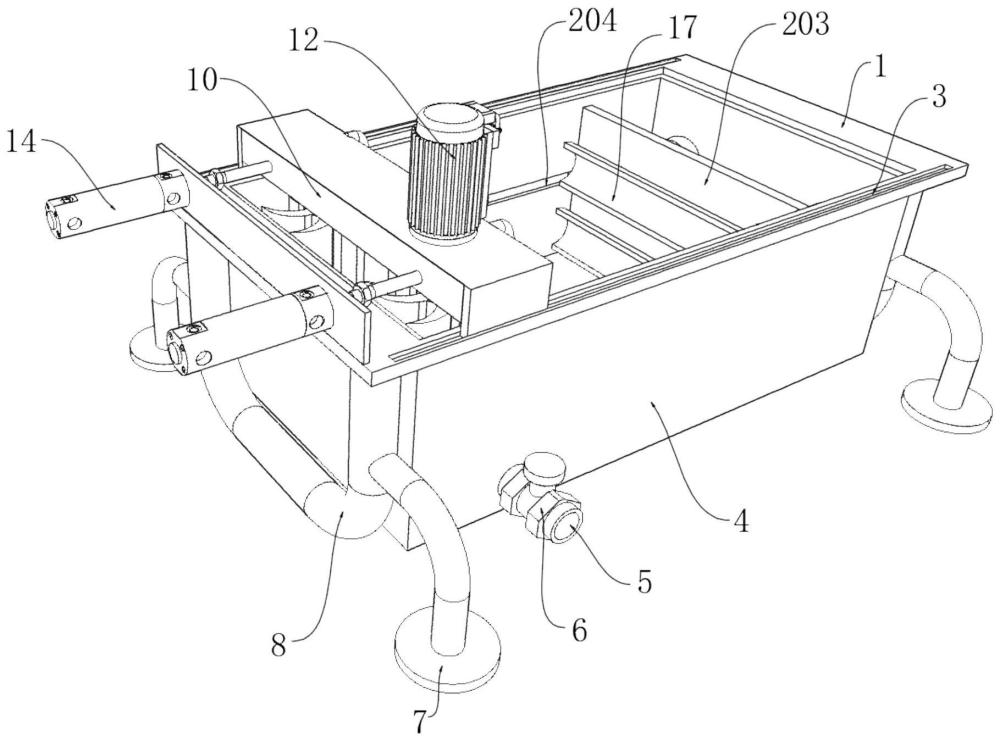 12
204
17
203
10
1
3
14
4
5
6
8
7