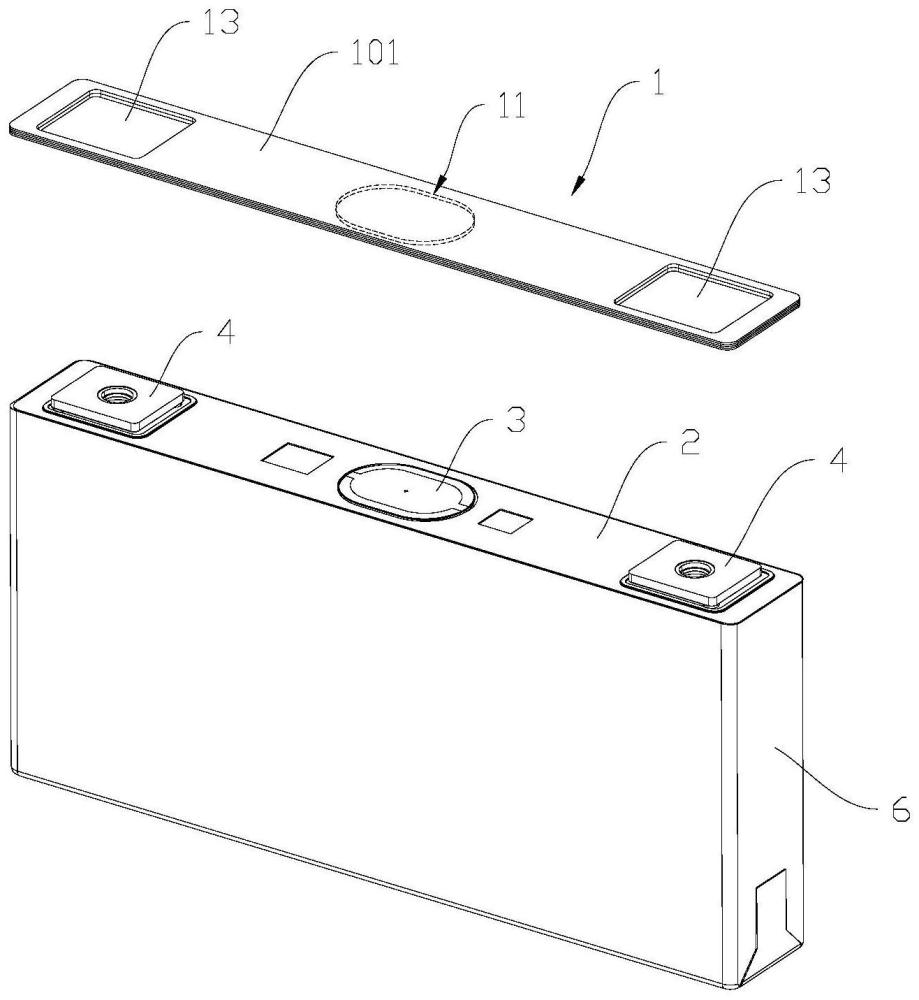 13
101
11
1
13
4
3
2
4
6