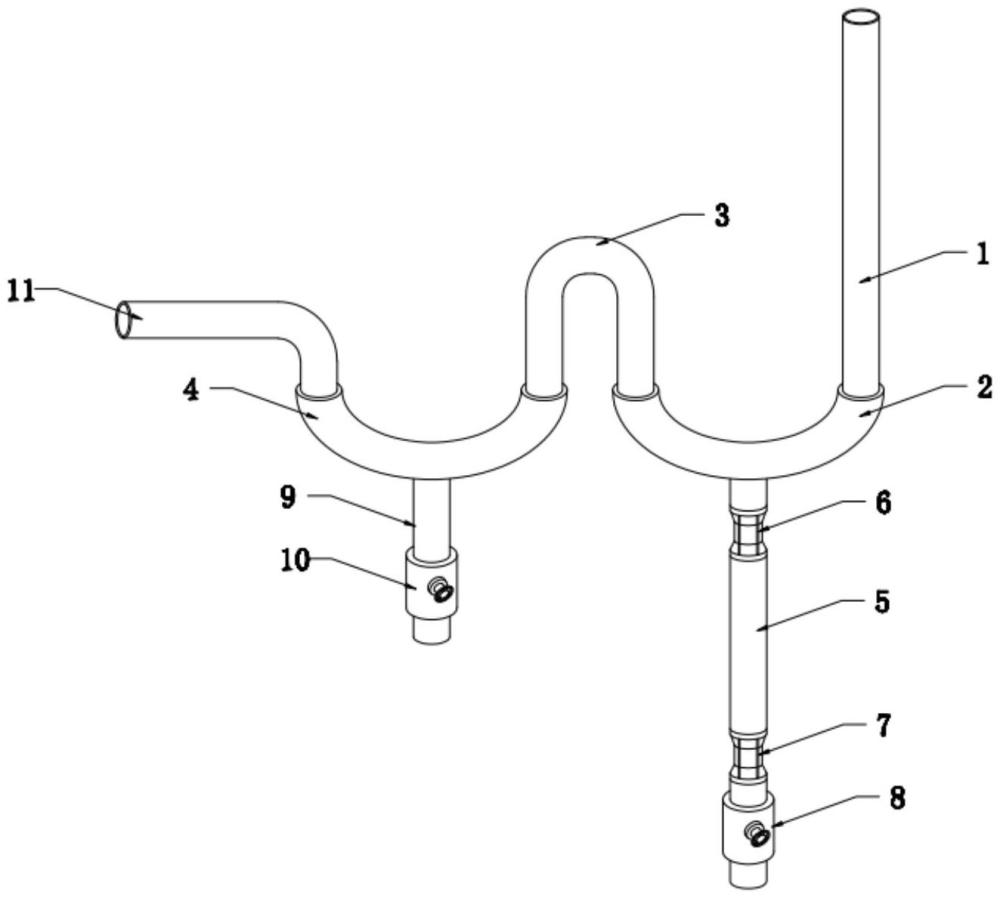 3
1
11
4
2
9
6
10
5
7
8